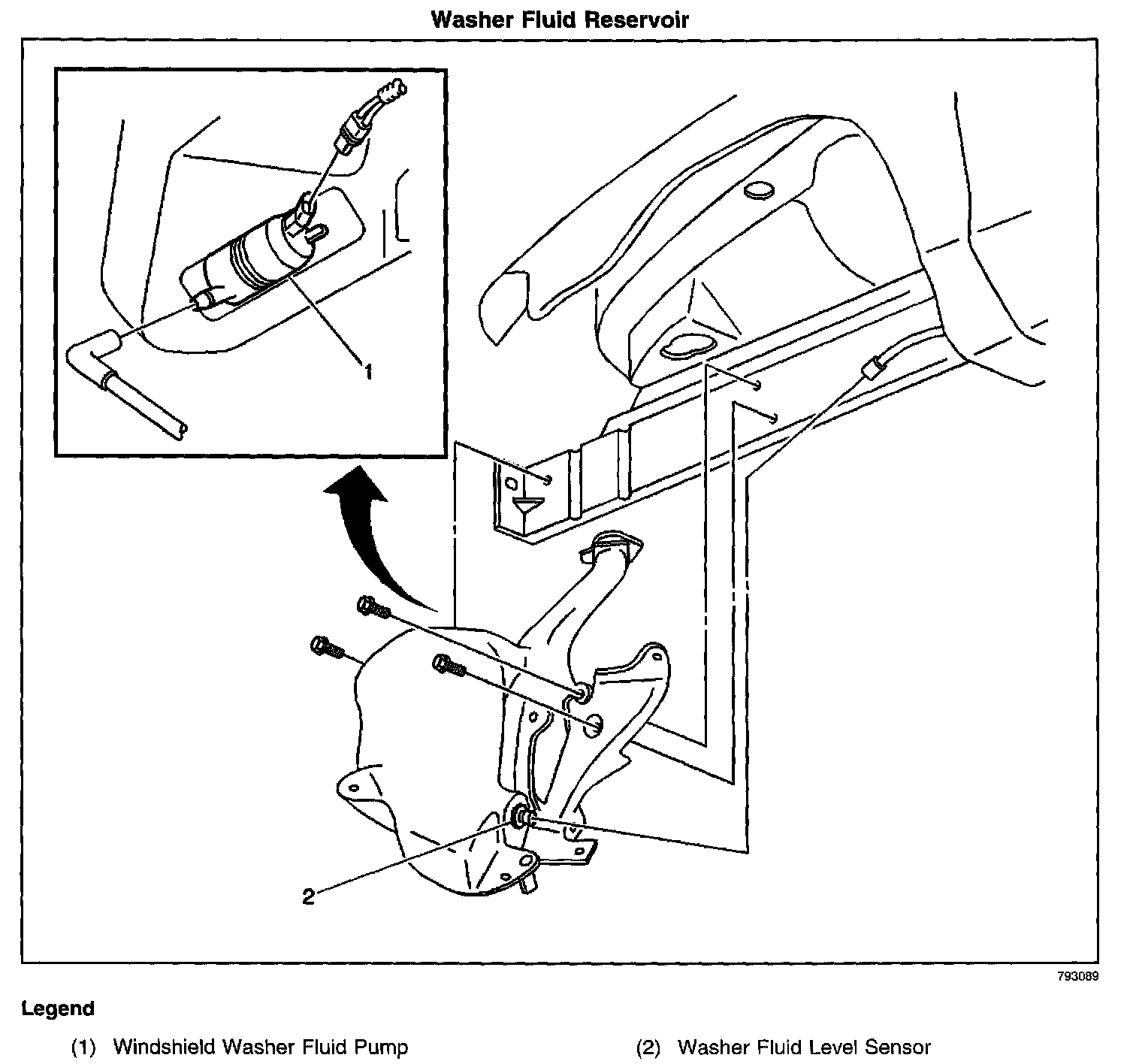 Washer Fluid Reservoir

1

2

793089

Legend

(1) Windshield Washer Fluid Pump

(2) Washer Fluid Level Sensor