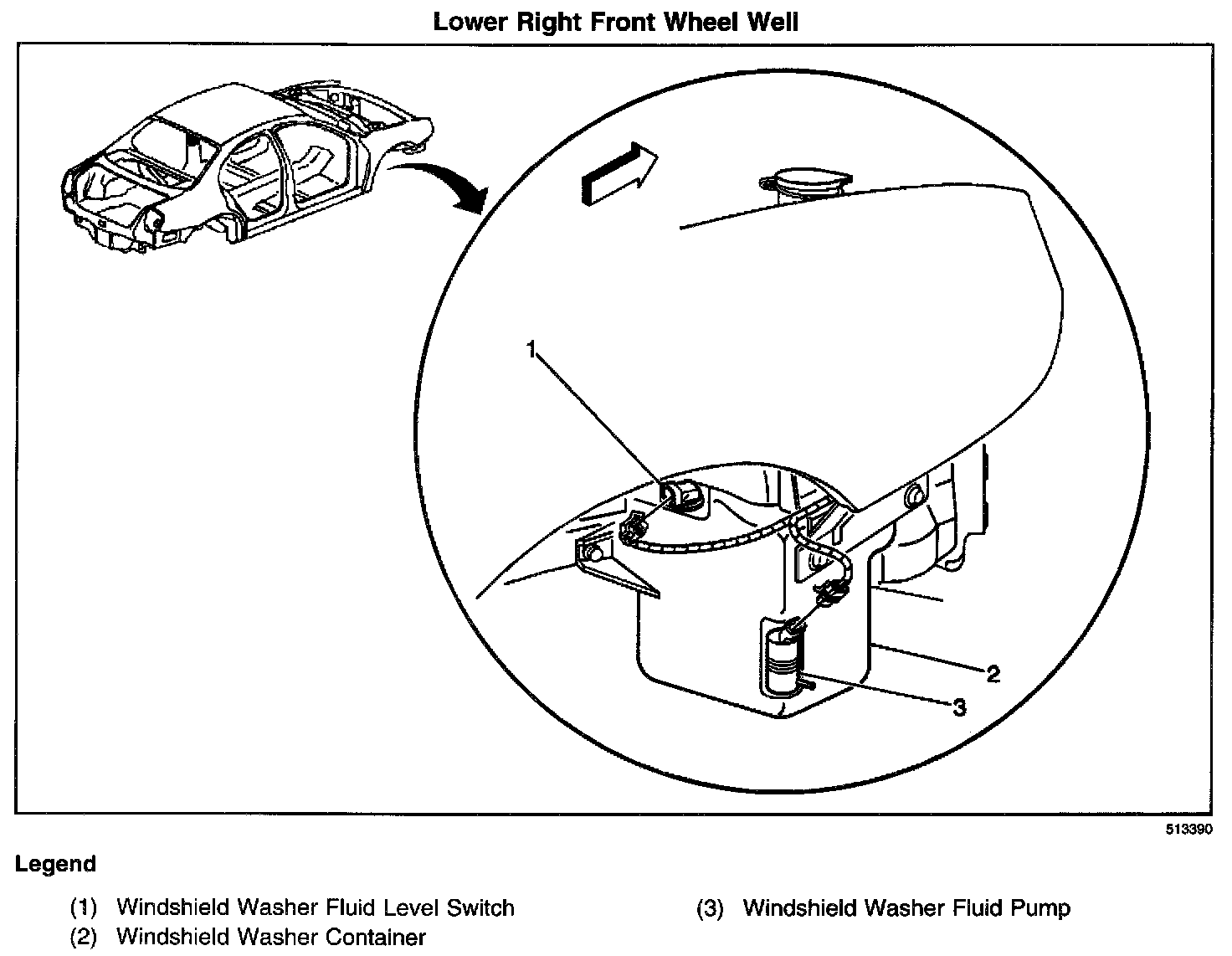 Lower Right Front Wheel Well

1

2

3

513390

Legend

(1) Windshield Washer Fluid Level Switch
(2) Windshield Washer Container

(3) Windshield Washer Fluid Pump