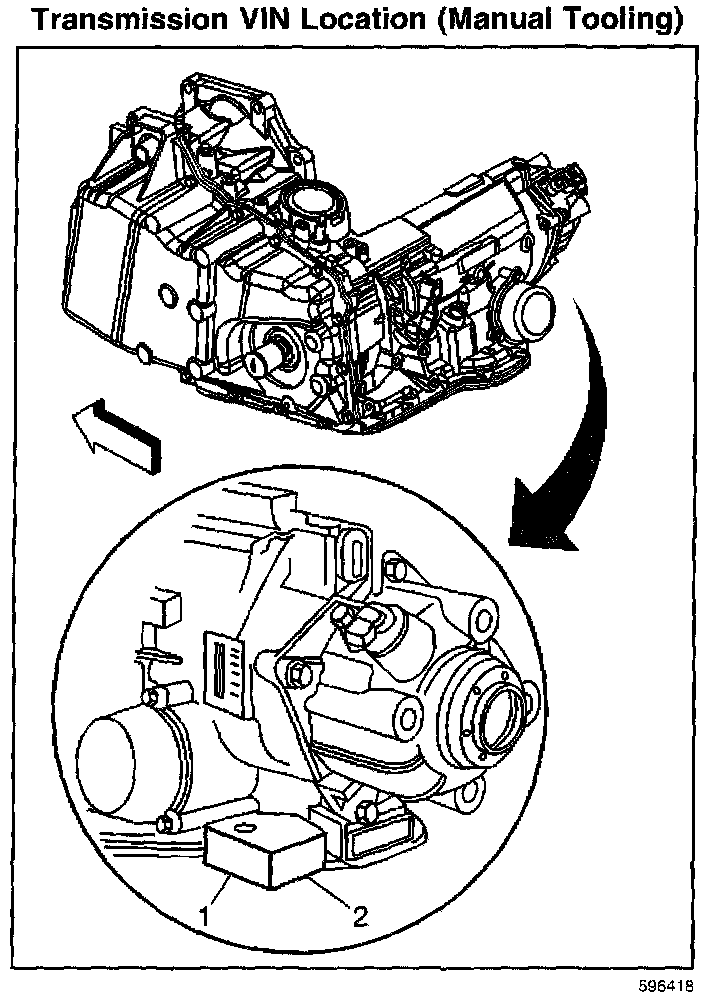 Transmission VIN Location (Manual Tooling)

1

2

596418