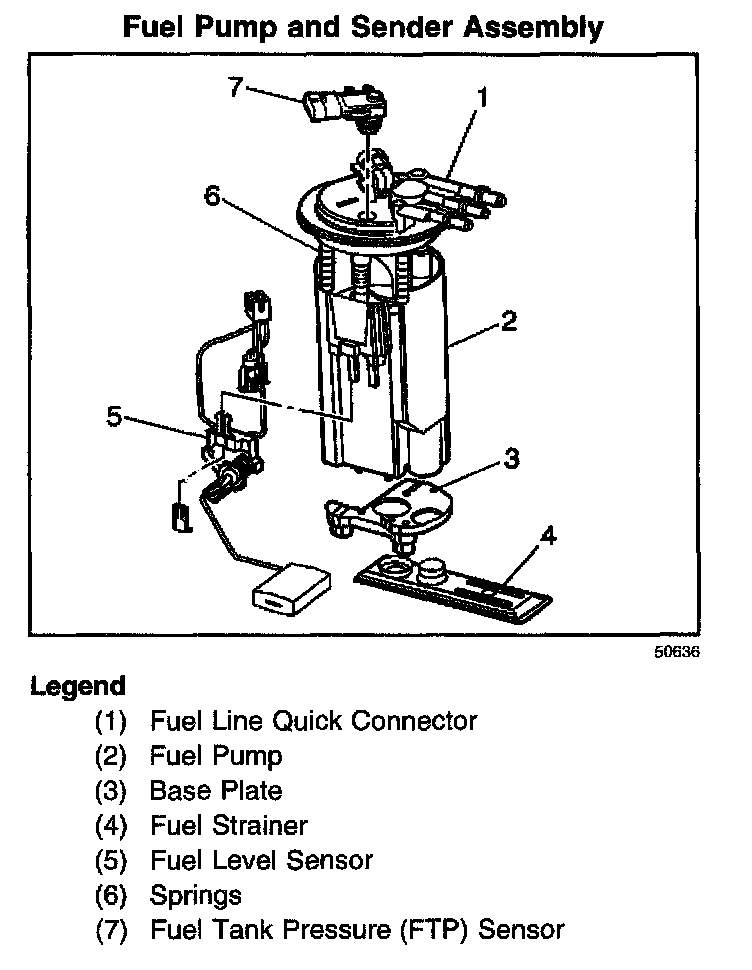 Fuel Pump and Sender Assembly

7
1
6
2
5
3
4

50636

Legend
(1) Fuel Line Quick Connector
(2) Fuel Pump
(3) Base Plate
(4) Fuel Strainer
(5) Fuel Level Sensor
(6) Springs
(7) Fuel Tank Pressure (FTP) Sensor