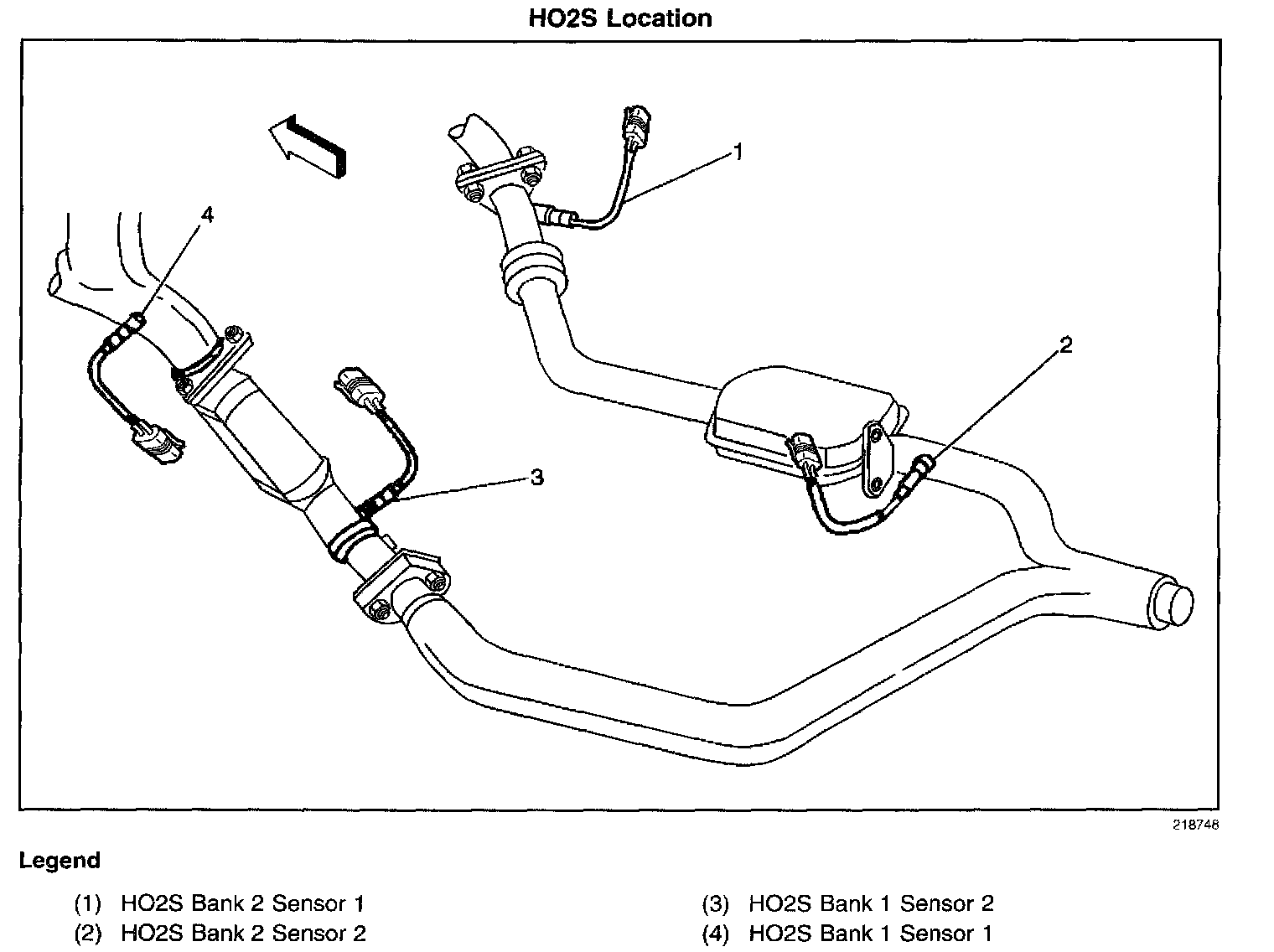 HO2S Location

1

4

2

3

218748

Legend

(1) HO2S Bank 2 Sensor 1
(2) HO2S Bank 2 Sensor 2

(3) HO2S Bank 1 Sensor 2
(4) HO2S Bank 1 Sensor 1