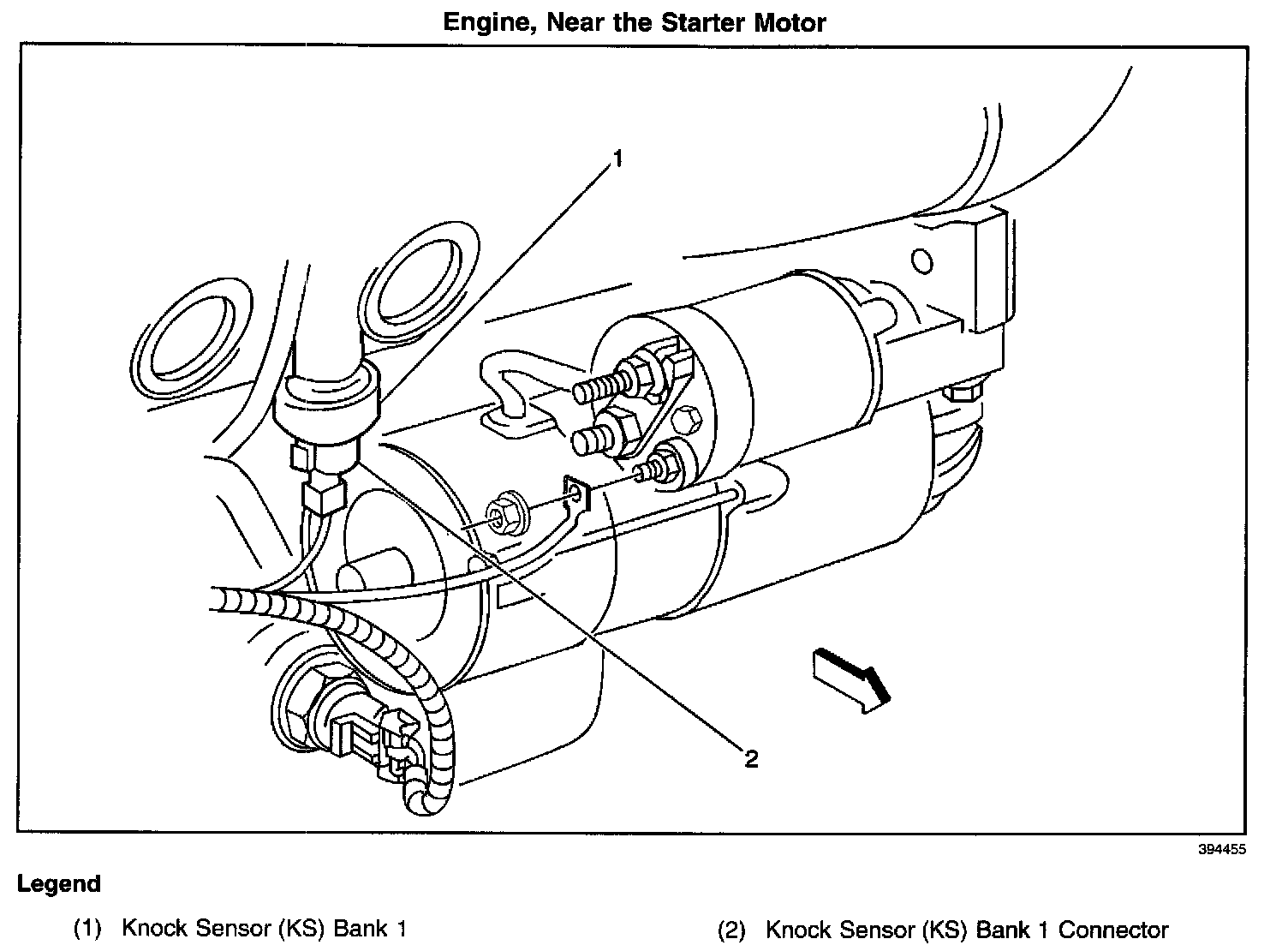 Engine, Near the Starter Motor

1

2

394455

Legend

(1) Knock Sensor (KS) Bank 1

(2) Knock Sensor (KS) Bank 1 Connector