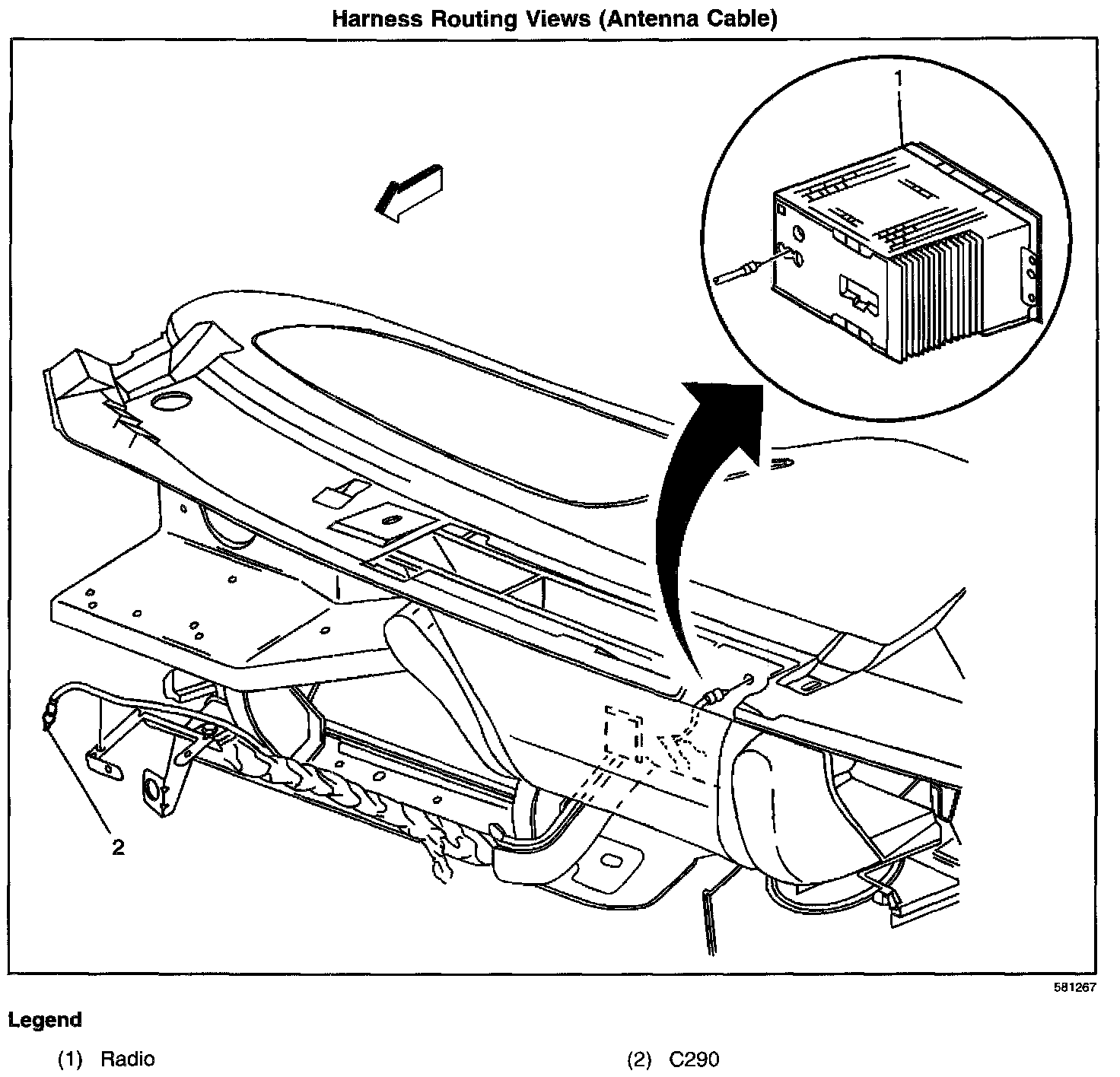 Harness Routing Views (Antenna Cable)

1

2

581267

Legend

(1) Radio

(2) C290