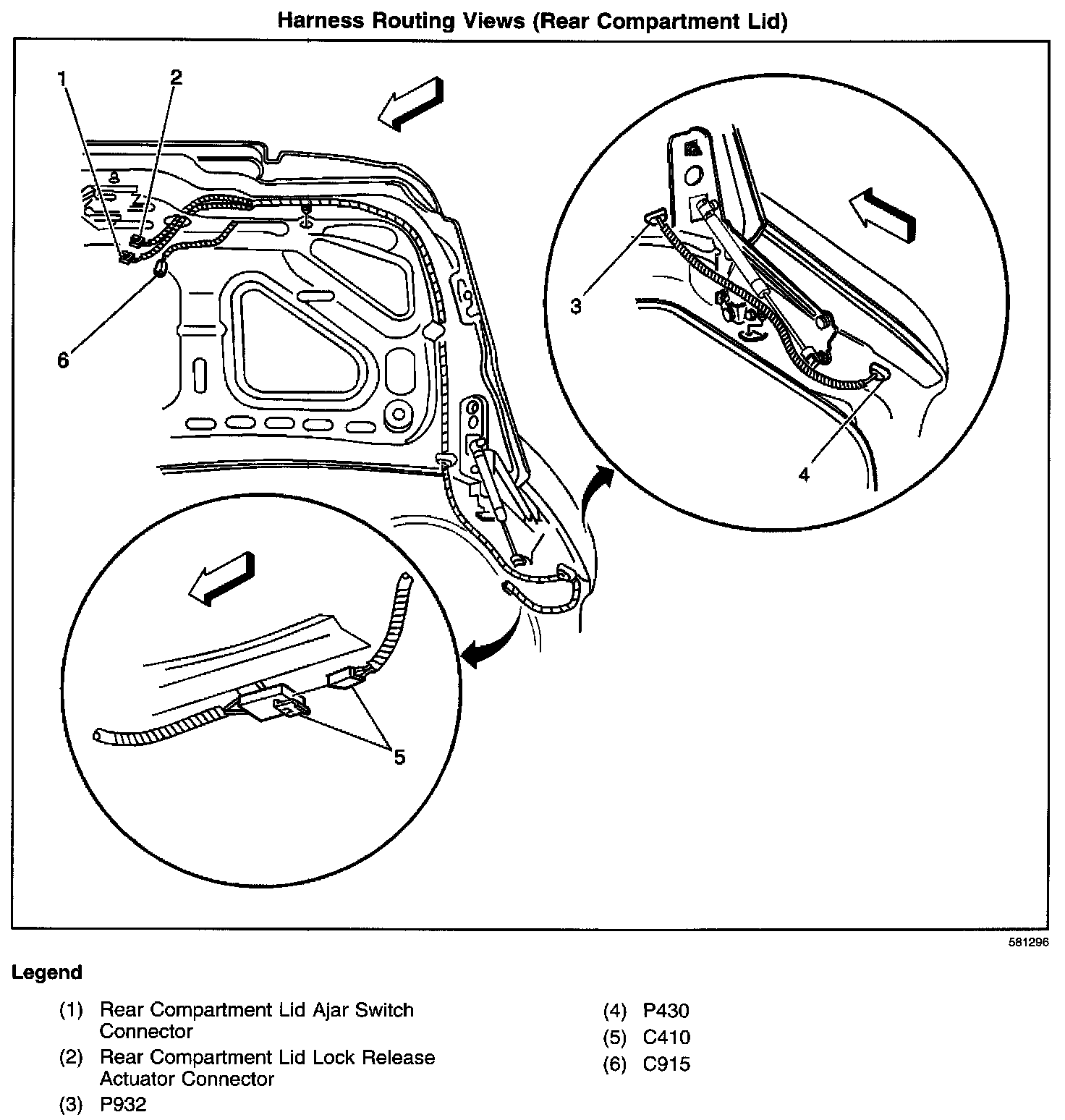 Harness Routing Views (Rear Compartment Lid)

1
2
6
3
4
5

581296

Legend

(1) Rear Compartment Lid Ajar Switch Connector
(2) Rear Compartment Lid Lock Release Actuator Connector
(3) P932
(4) P430
(5) C410
(6) C915