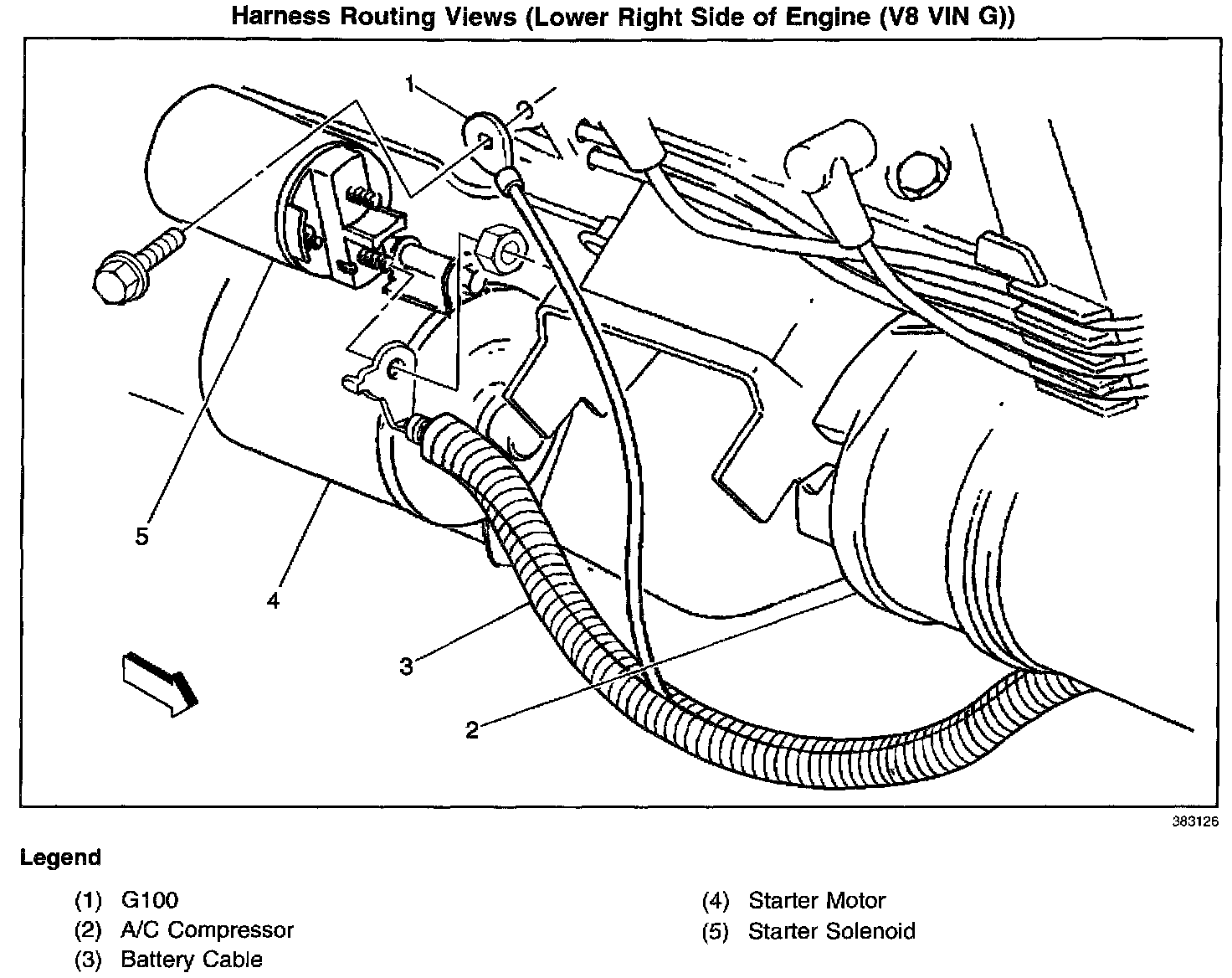 Harness Routing Views (Lower Right Side of Engine (V8 VIN G))

1
5
4
3
2

383126

Legend

(1) G100
(2) A/C Compressor
(3) Battery Cable

(4) Starter Motor
(5) Starter Solenoid