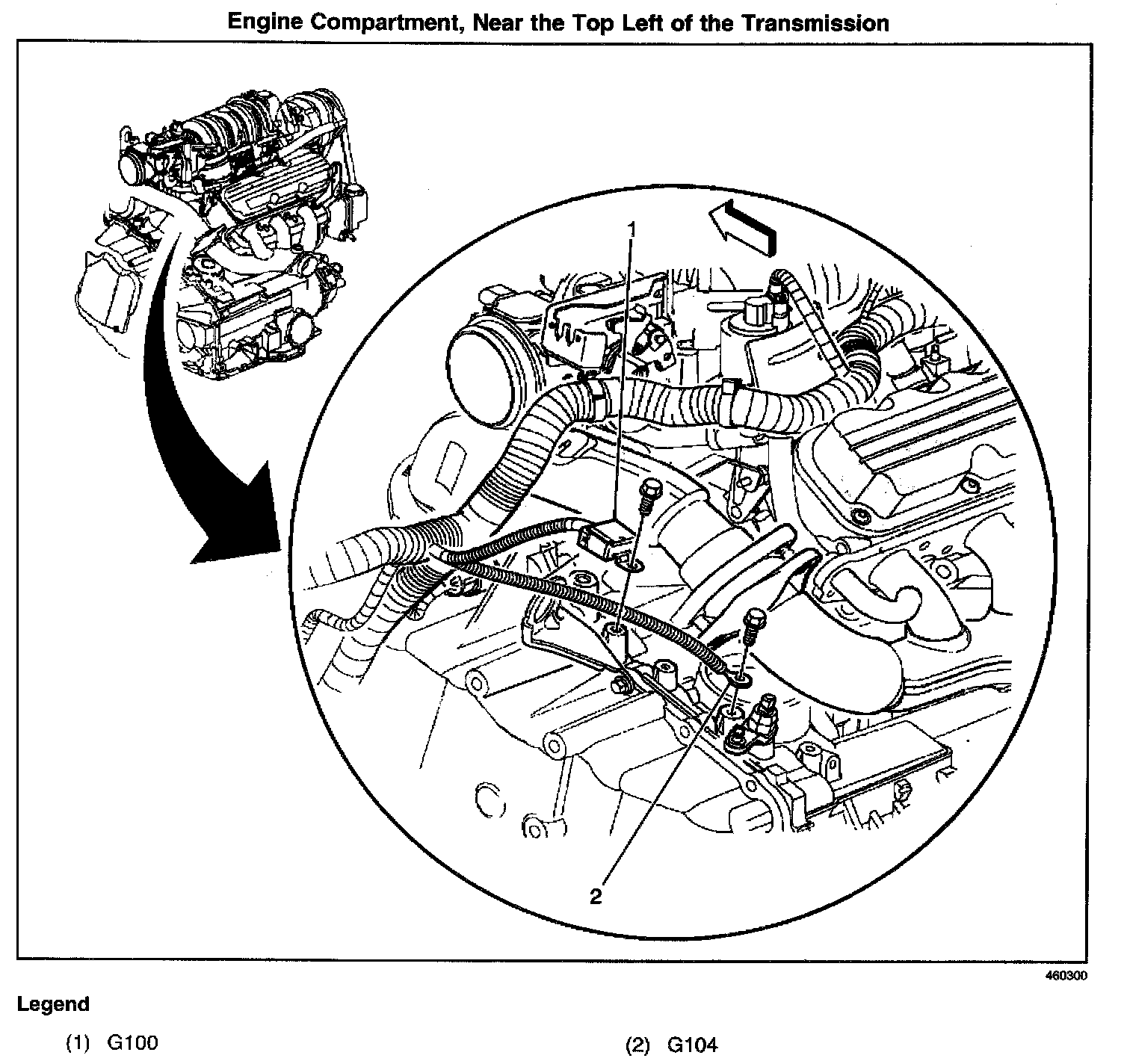 Engine Compartment, Near the Top Left of the Transmission

1

2

460300

Legend

(1) G100

(2) G104