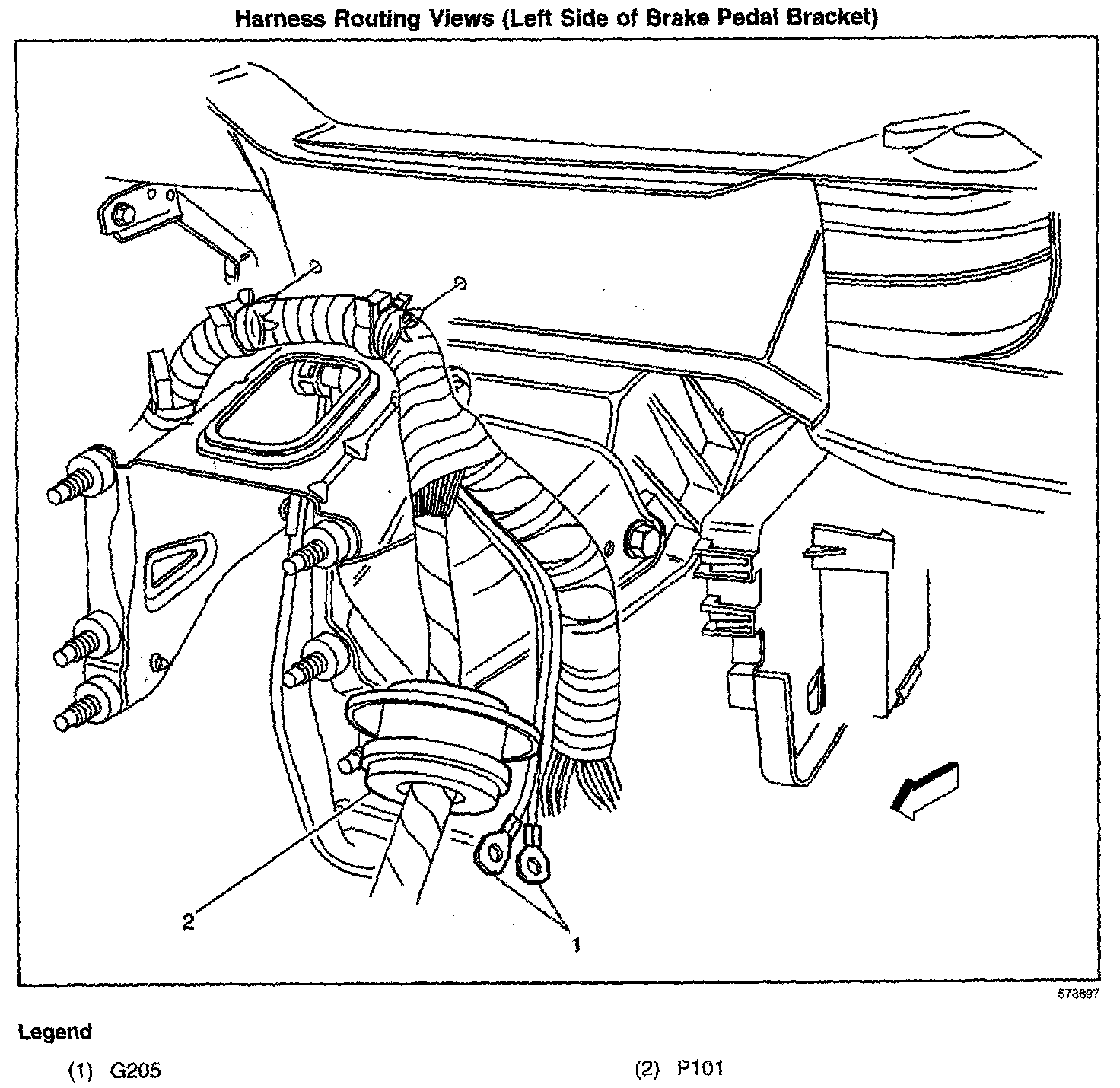 Harness Routing Views (Left Side of Brake Pedal Bracket)

2

1

573697

Legend

(1) G205

(2) P101