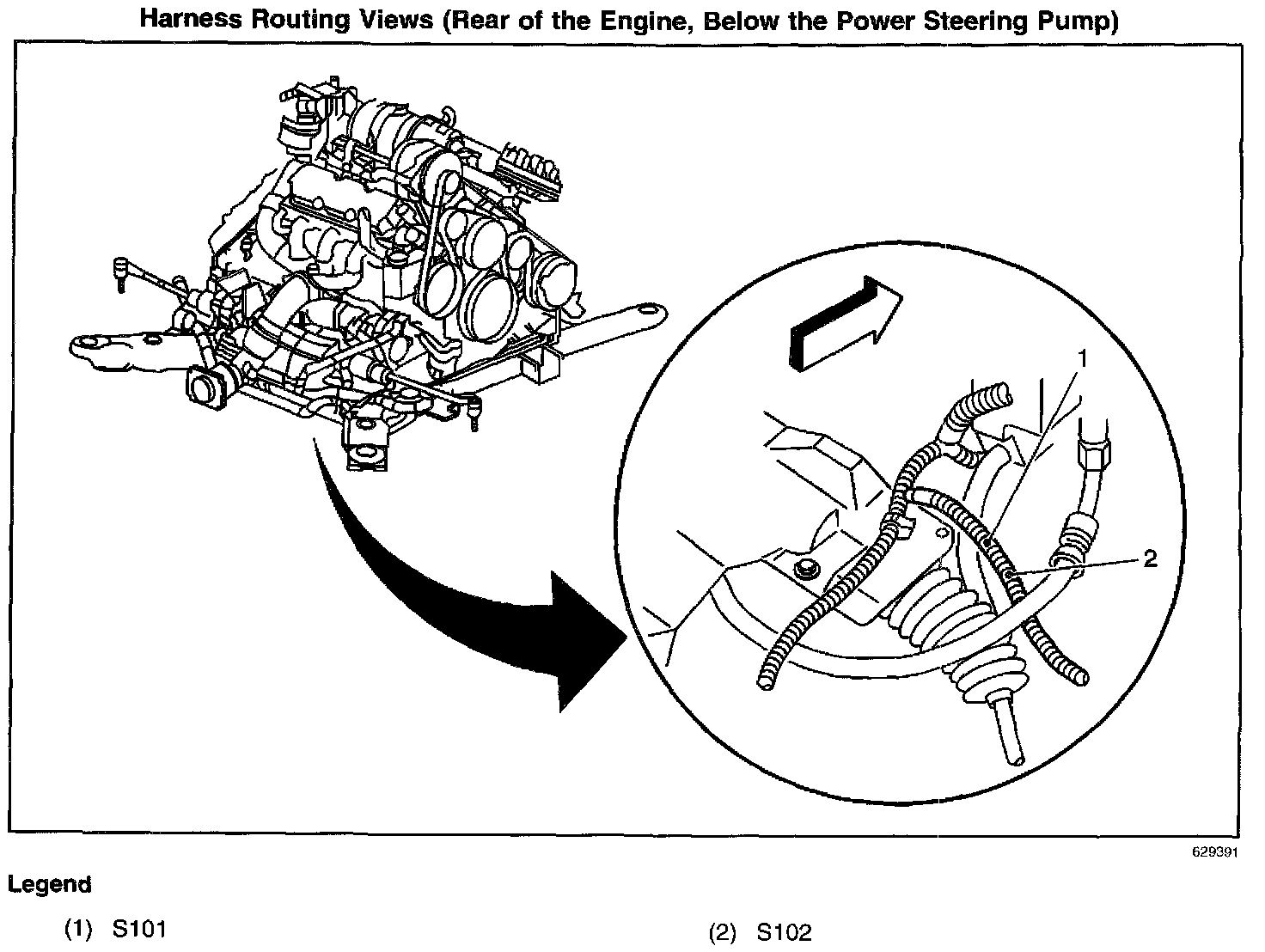 Harness Routing Views (Rear of the Engine, Below the Power Steering Pump)

1

2

629391

Legend

(1) S101

(2) S102