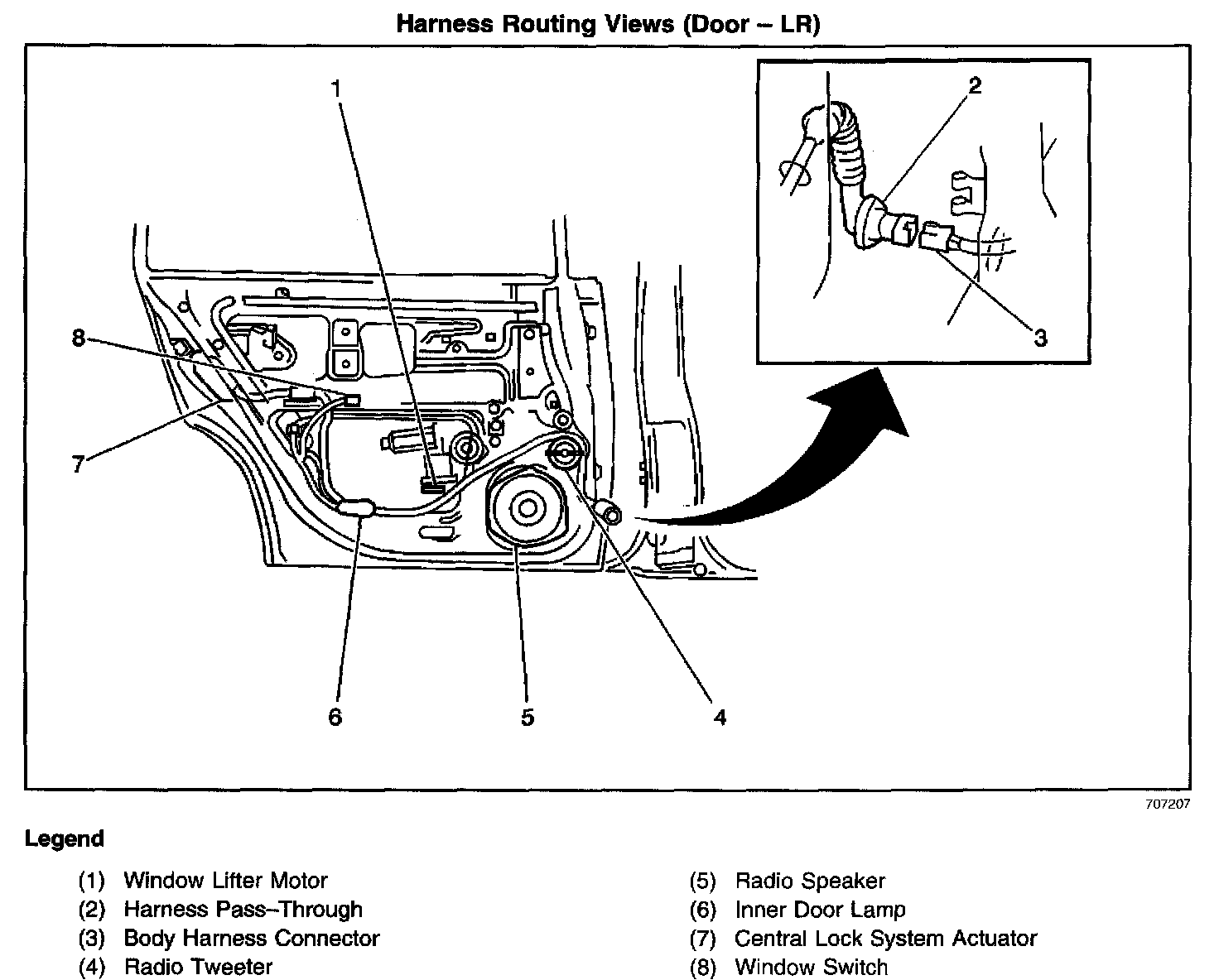 Harness Routing Views (Door – LR)

1
2
3
8
7
6
5
4

707207

Legend

(1) Window Lifter Motor
(2) Harness Pass–Through
(3) Body Harness Connector
(4) Radio Tweeter

(5) Radio Speaker
(6) Inner Door Lamp
(7) Central Lock System Actuator
(8) Window Switch