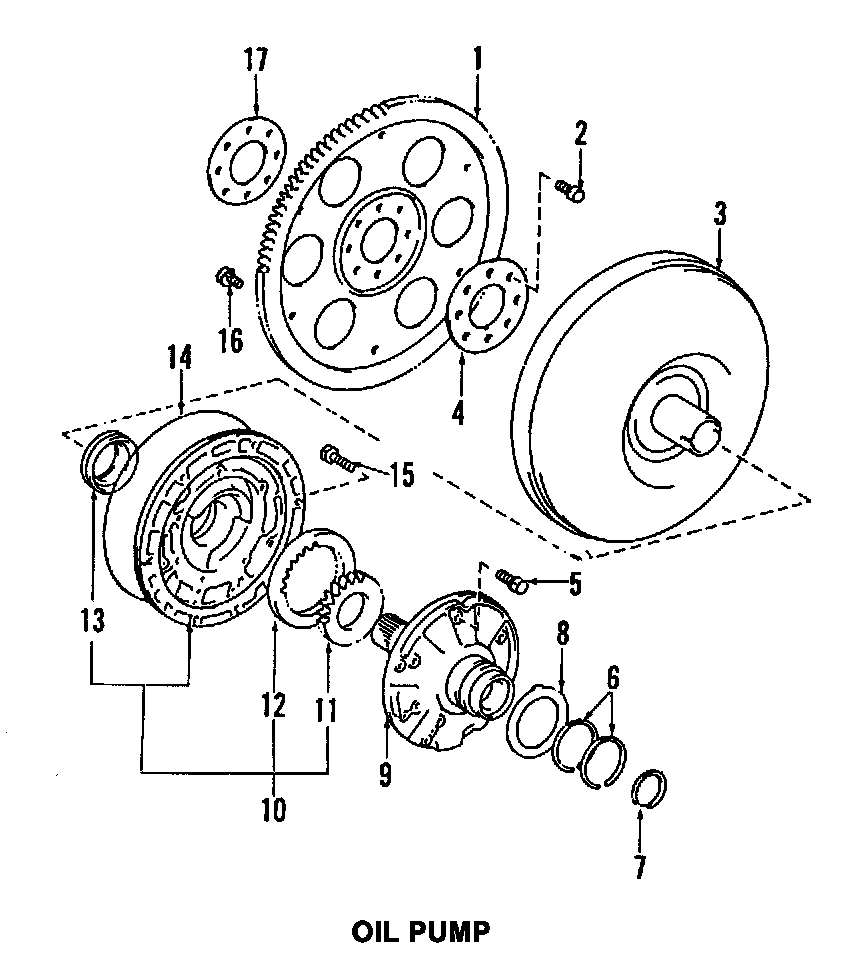 17
1
2
3
16
4
14
15
5
13
12
11
8
6
9
10
7

OIL PUMP