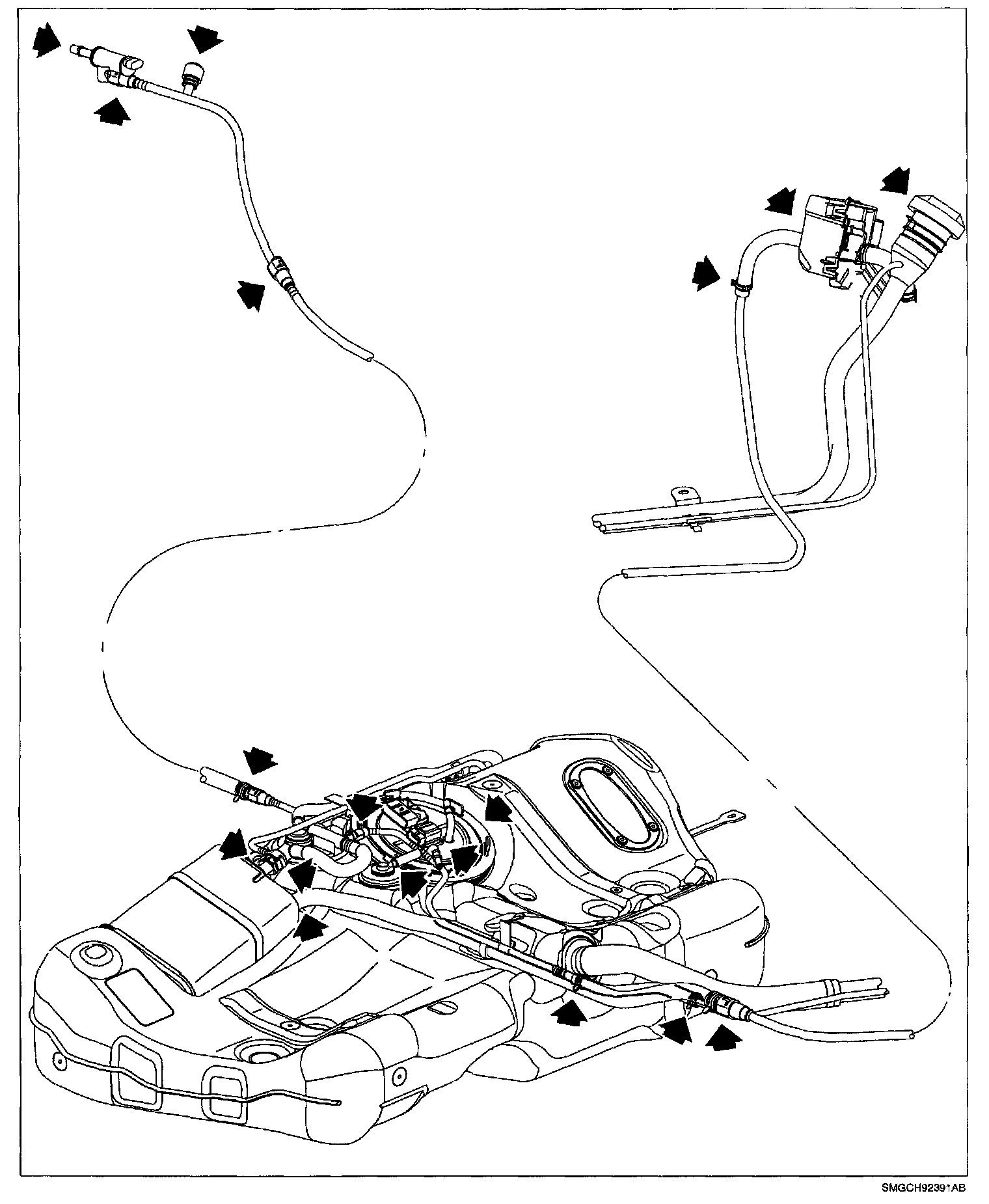 SMGCH92391AB