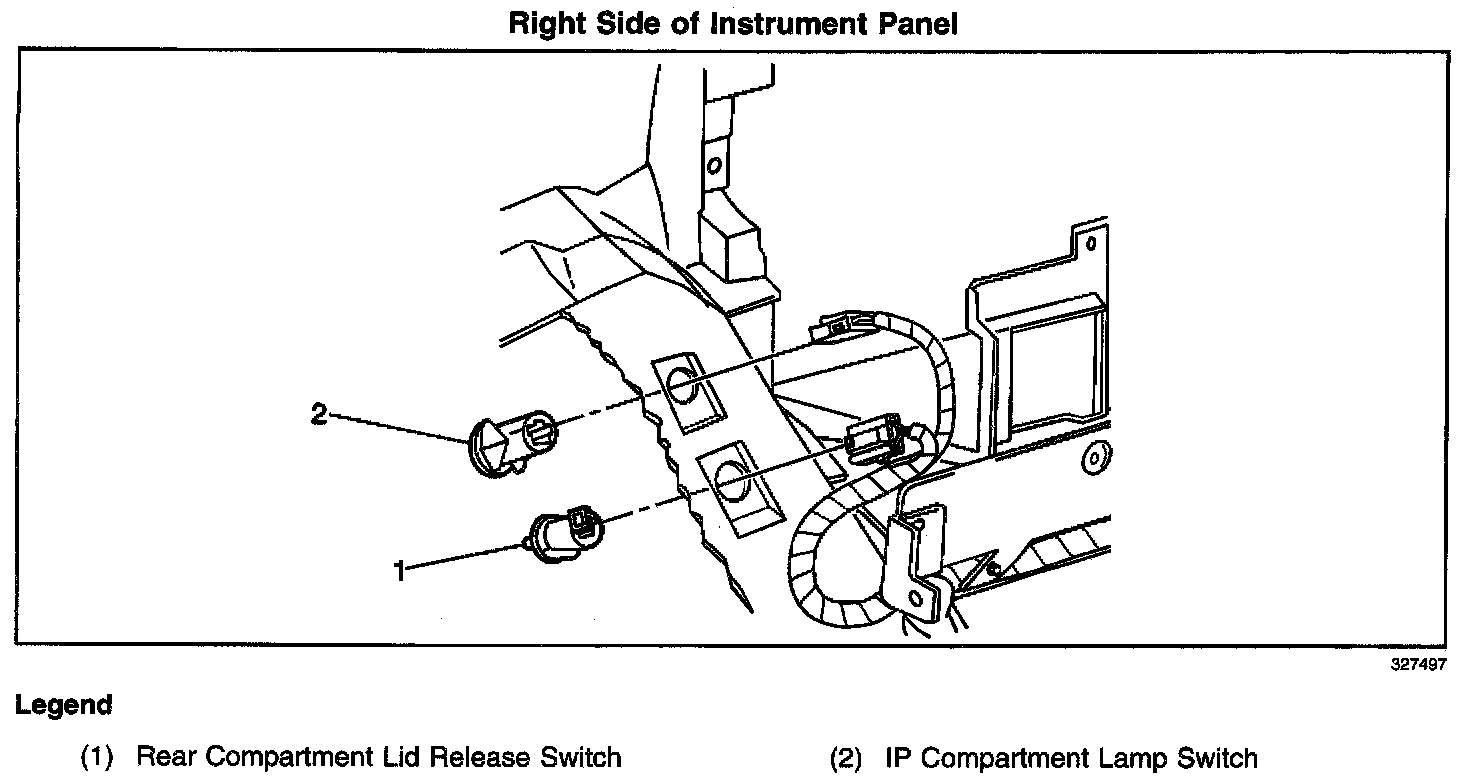 Right Side of Instrument Panel

2

1

327497

Legend

(1) Rear Compartment Lid Release Switch

(2) IP Compartment Lamp Switch