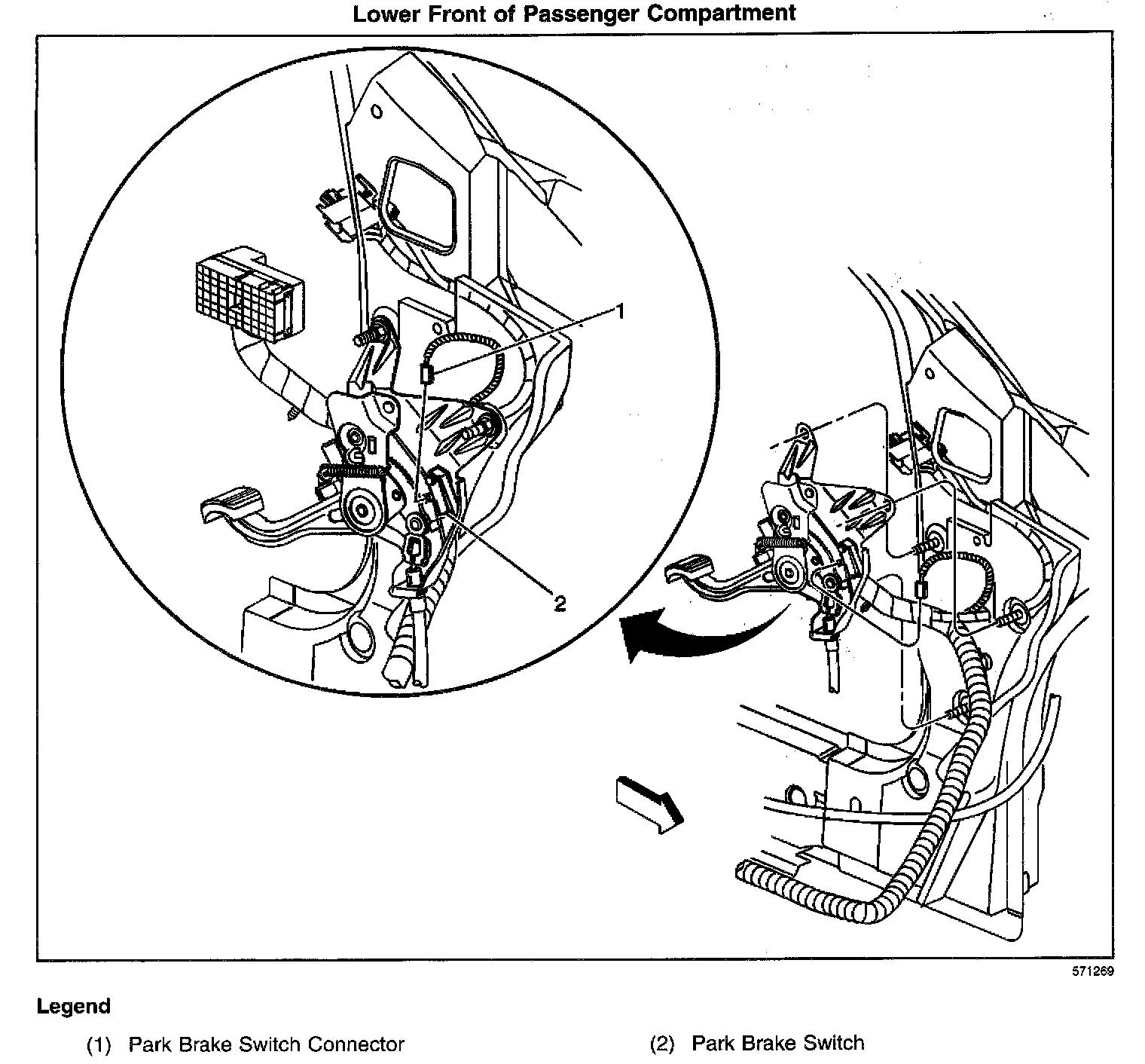 Lower Front of Passenger Compartment

1

2

571269

Legend

(1) Park Brake Switch Connector

(2) Park Brake Switch