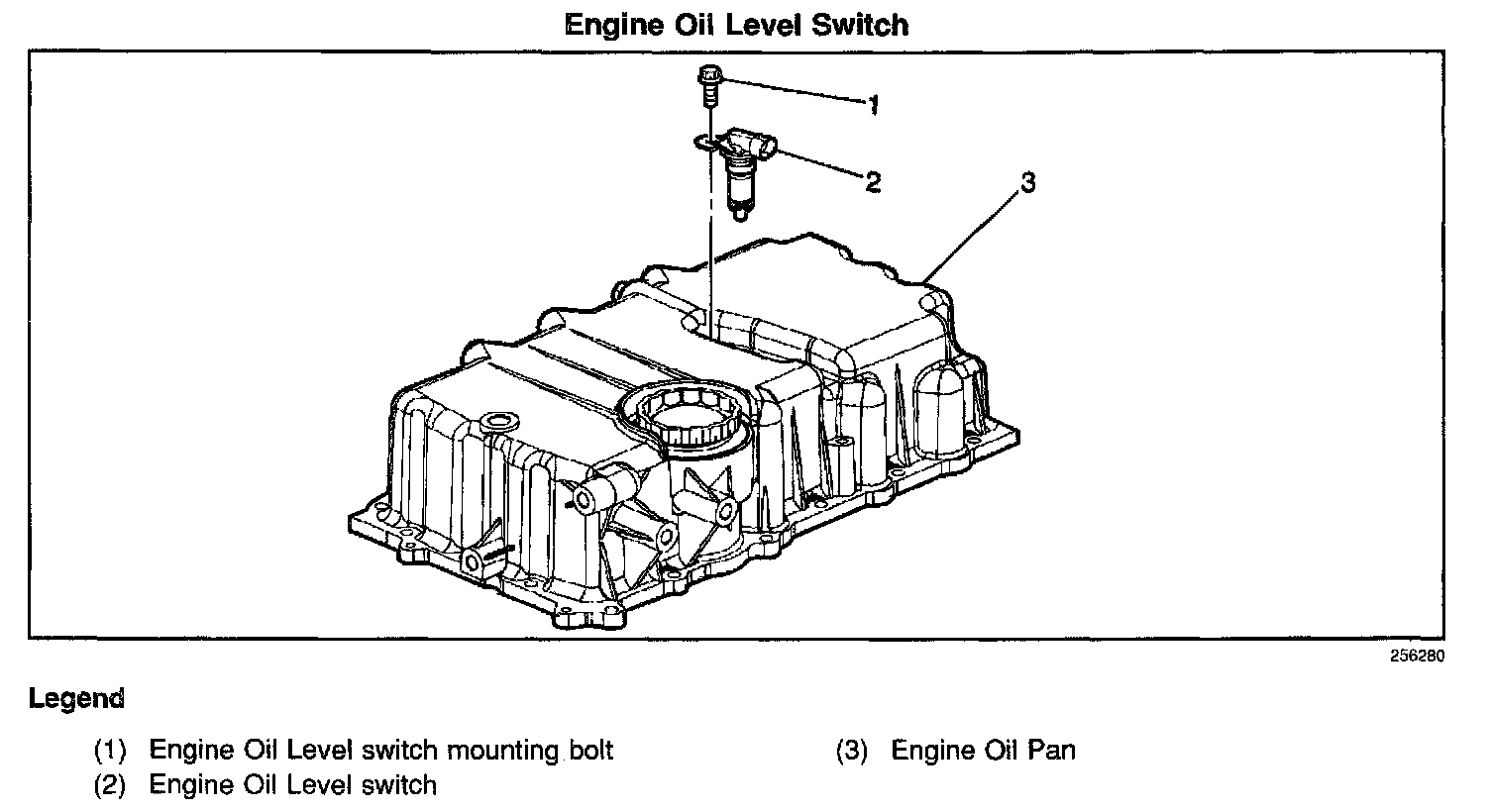 Engine Oil Level Switch

1

2

3

256280

Legend

(1) Engine Oil Level switch mounting bolt
(2) Engine Oil Level switch

(3) Engine Oil Pan