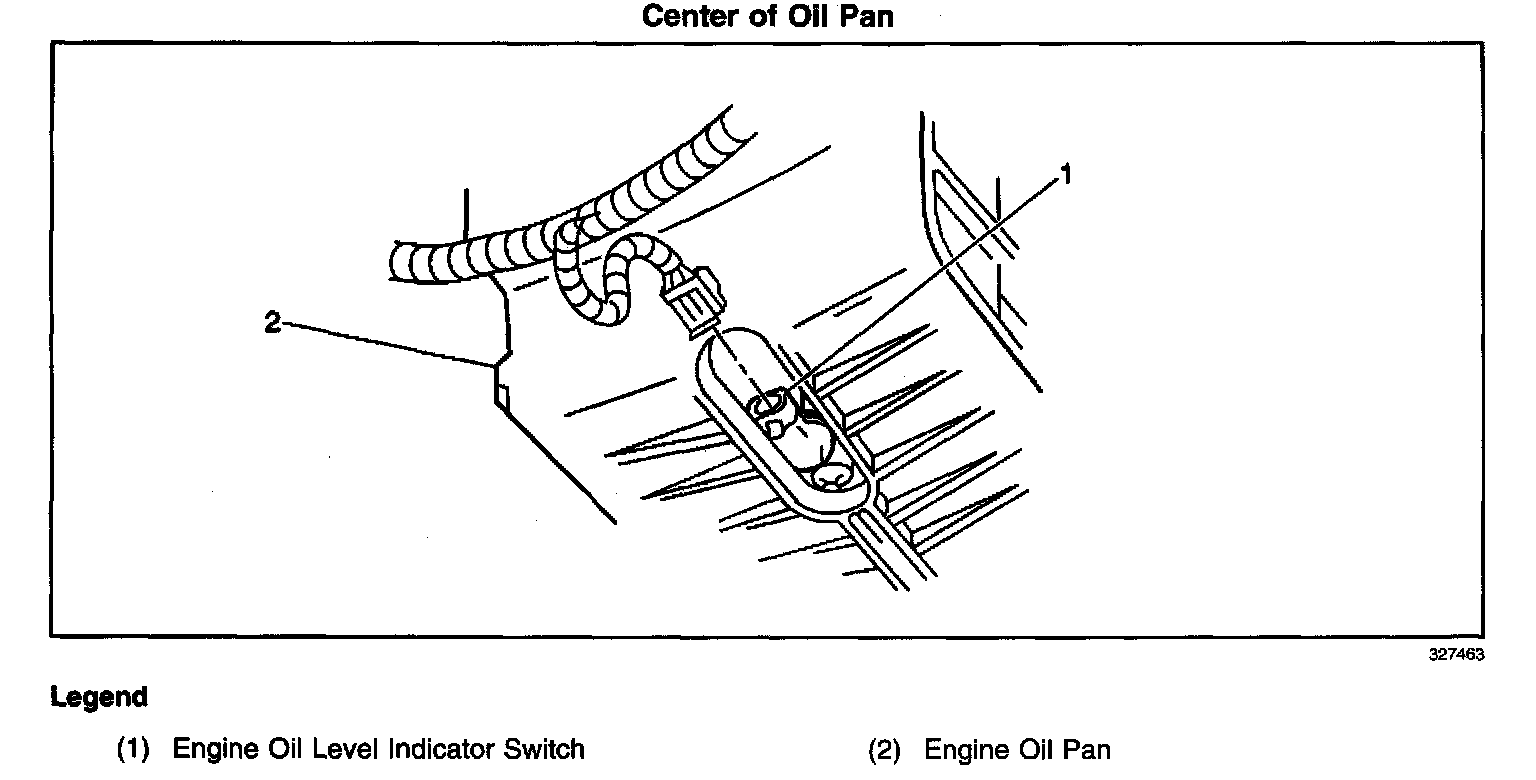 Center of Oil Pan

1

2

327463

Legend

(1) Engine Oil Level Indicator Switch

(2) Engine Oil Pan