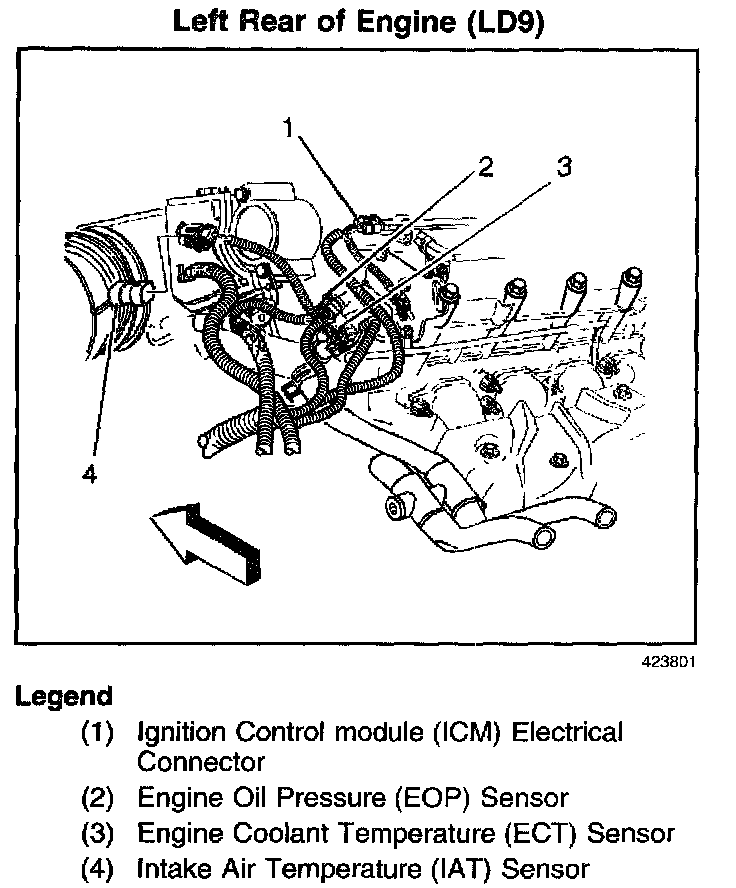 Left Rear of Engine (LD9)

1

2

3

4

423801

Legend

(1) Ignition Control module (ICM) Electrical Connector

(2) Engine Oil Pressure (EOP) Sensor

(3) Engine Coolant Temperature (ECT) Sensor

(4) Intake Air Temperature (IAT) Sensor