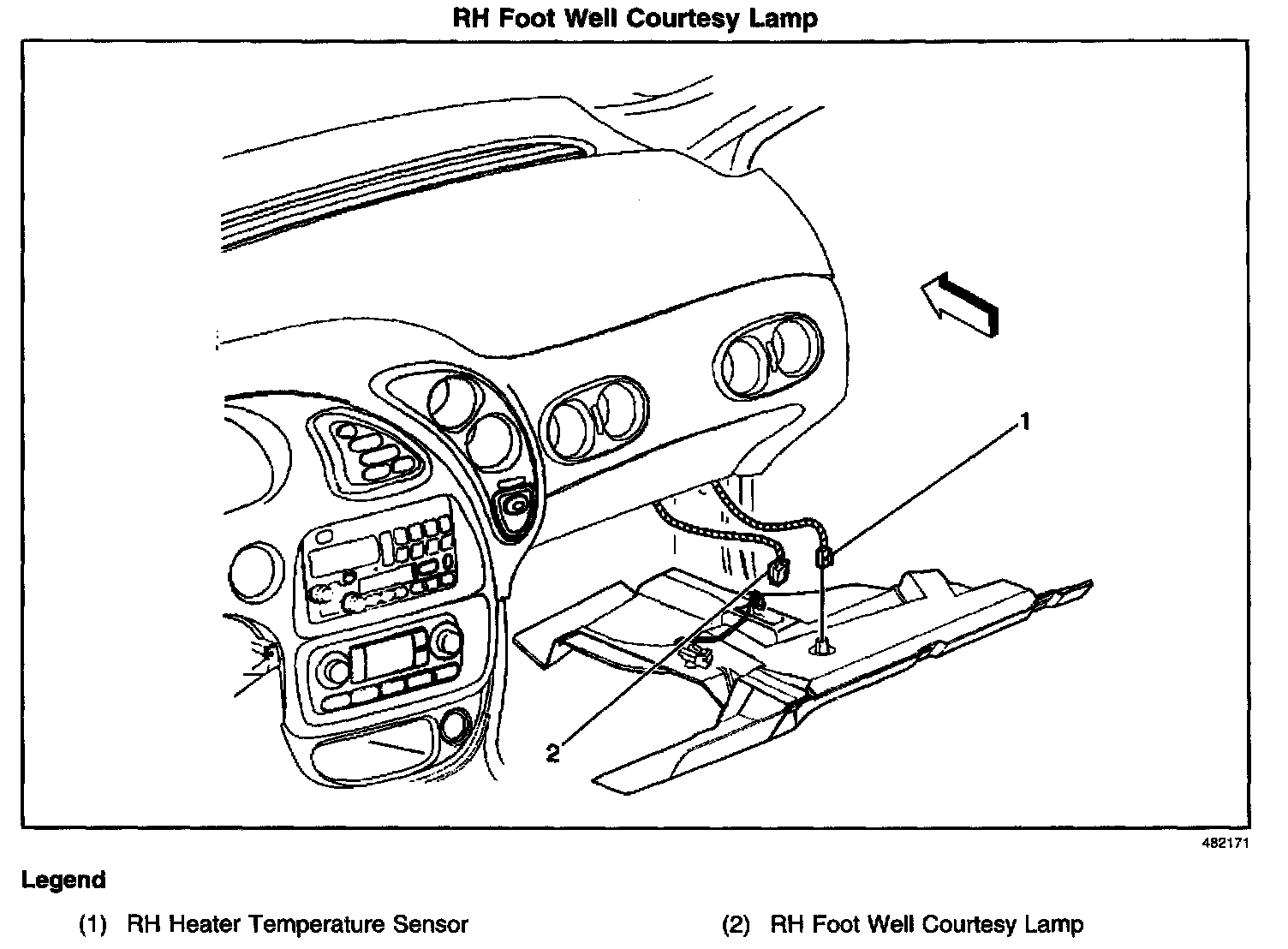 RH Foot Well Courtesy Lamp

1

2

482171

Legend

(1) RH Heater Temperature Sensor

(2) RH Foot Well Courtesy Lamp