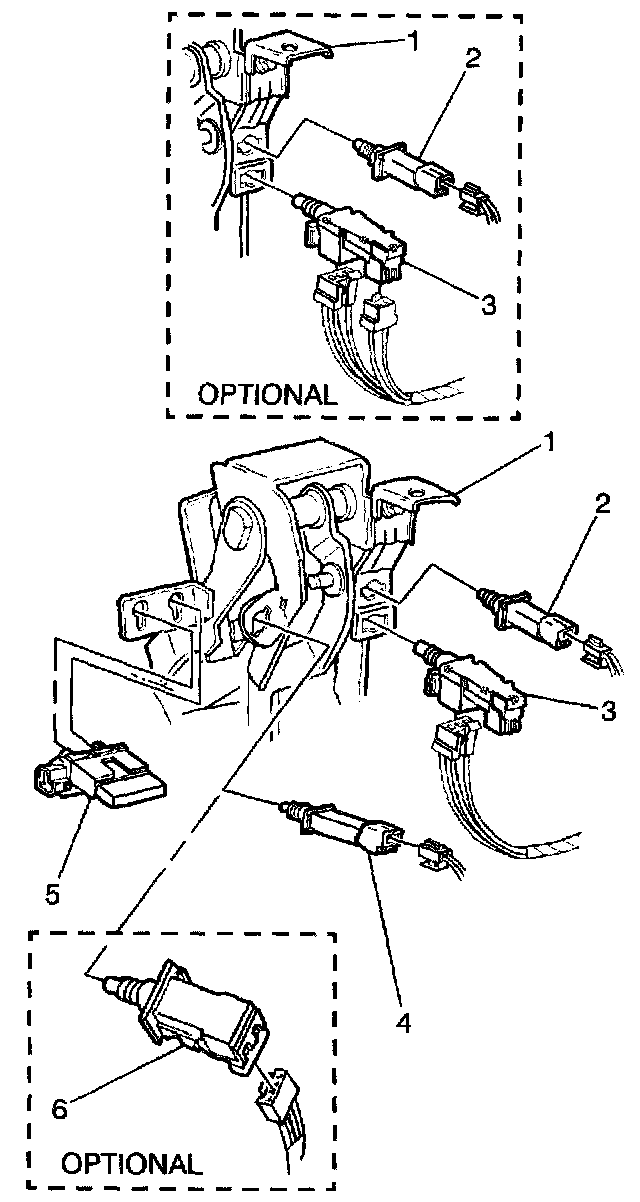 1
2
3
OPTIONAL
1
2
3
5
4
6
OPTIONAL