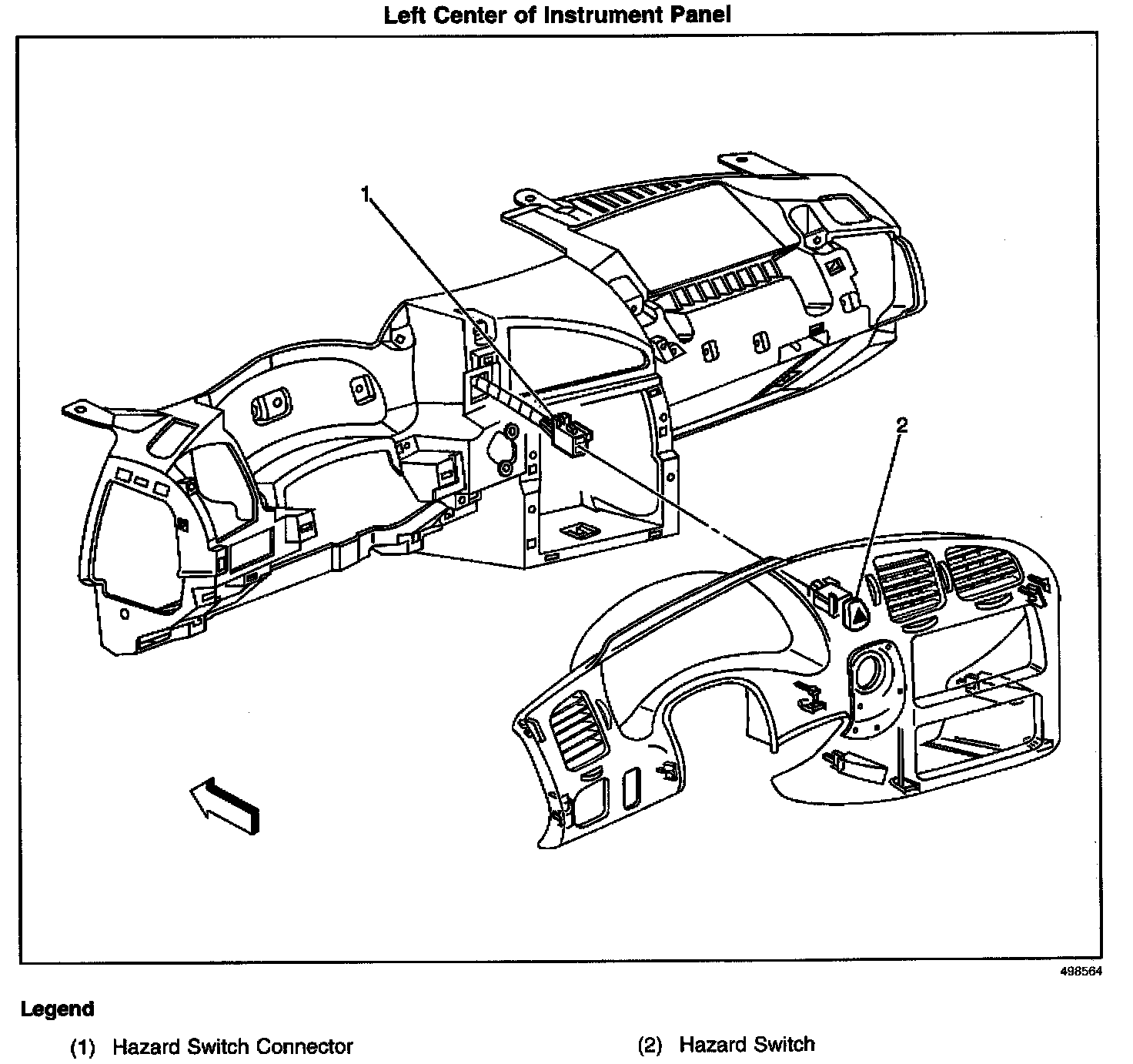 Left Center of Instrument Panel

1

2

498564

Legend

(1) Hazard Switch Connector

(2) Hazard Switch