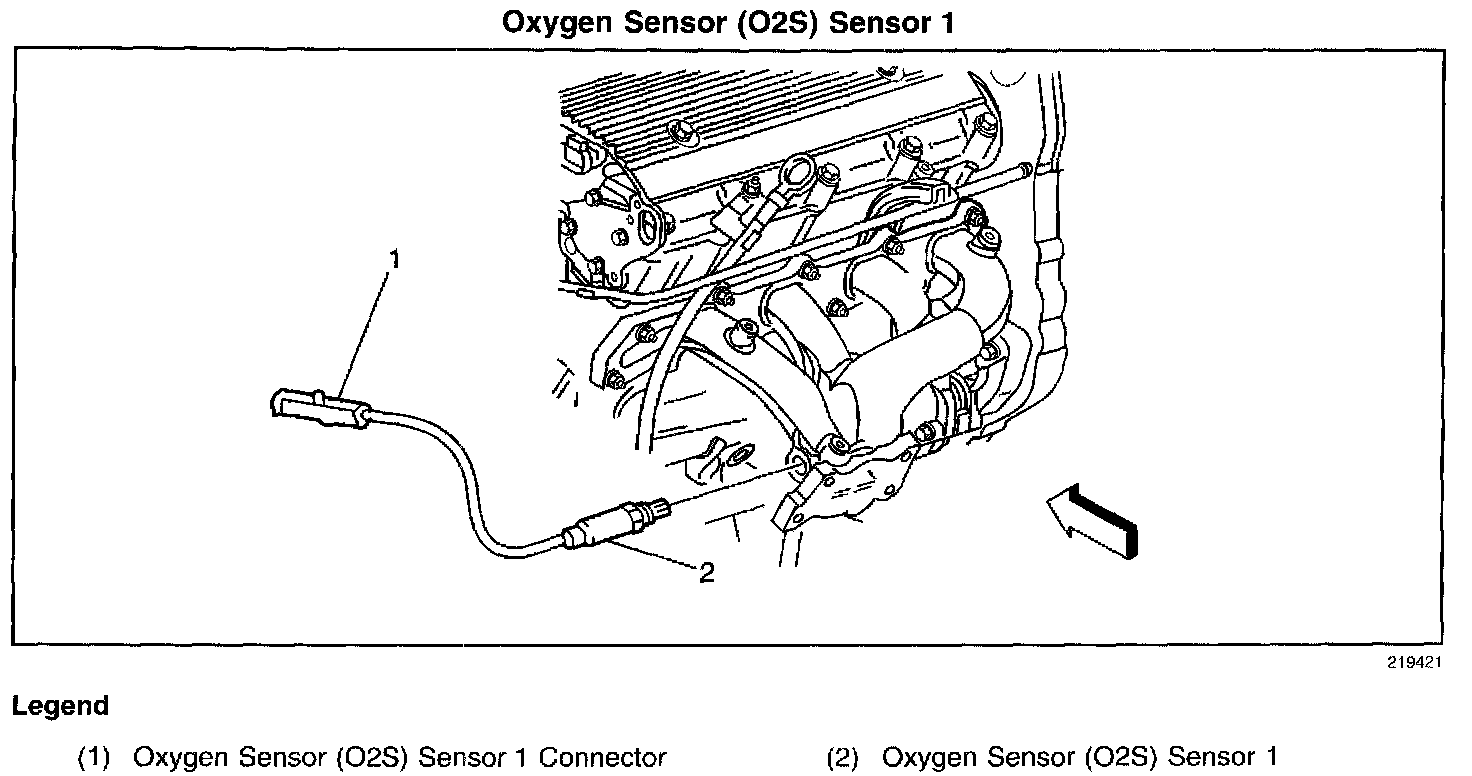 Oxygen Sensor (O2S) Sensor 1

1

2

219421

Legend

(1) Oxygen Sensor (O2S) Sensor 1 Connector

(2) Oxygen Sensor (O2S) Sensor 1