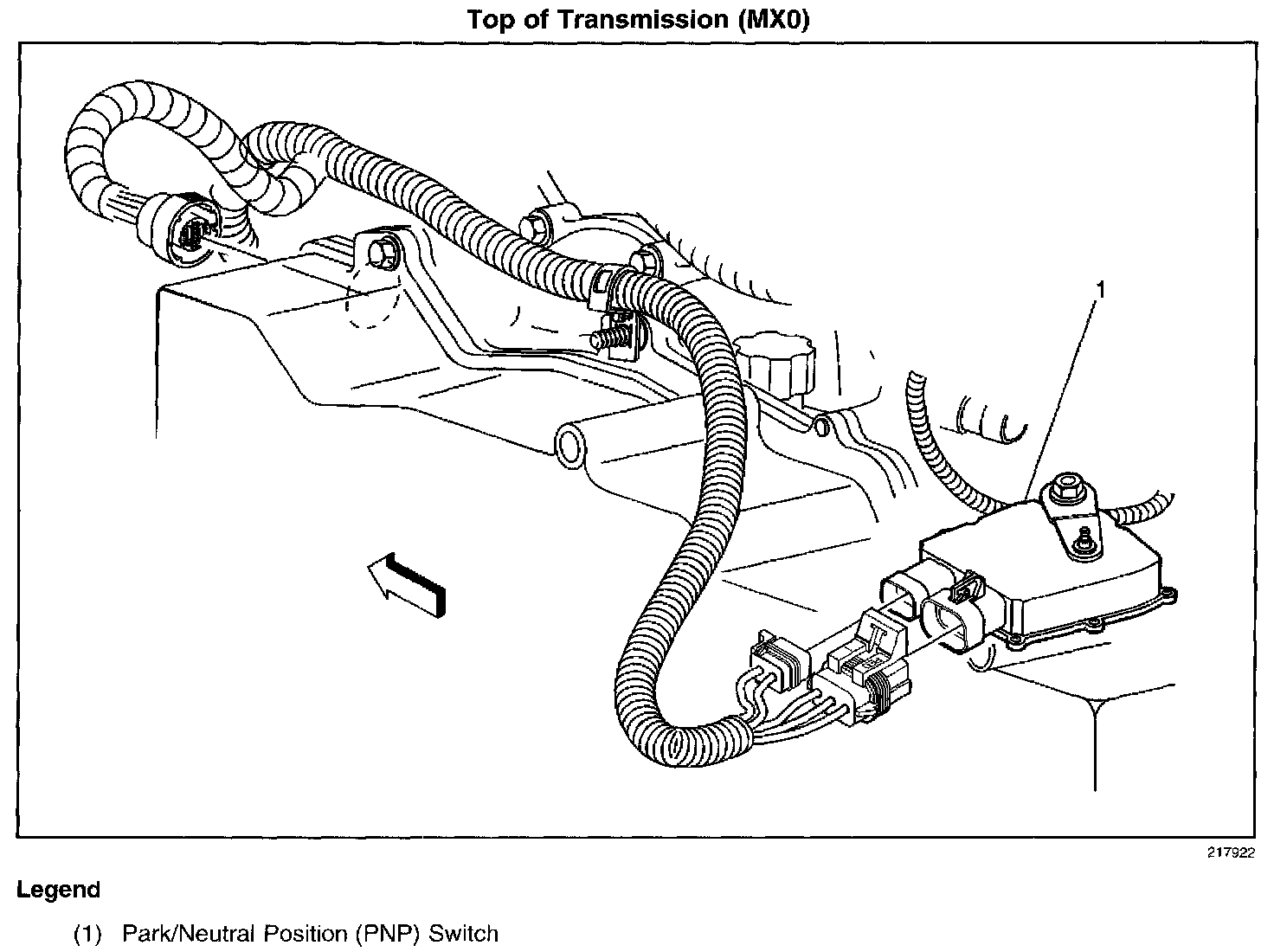 Top of Transmission (MX0)

1

217922

Legend

(1) Park/Neutral Position (PNP) Switch