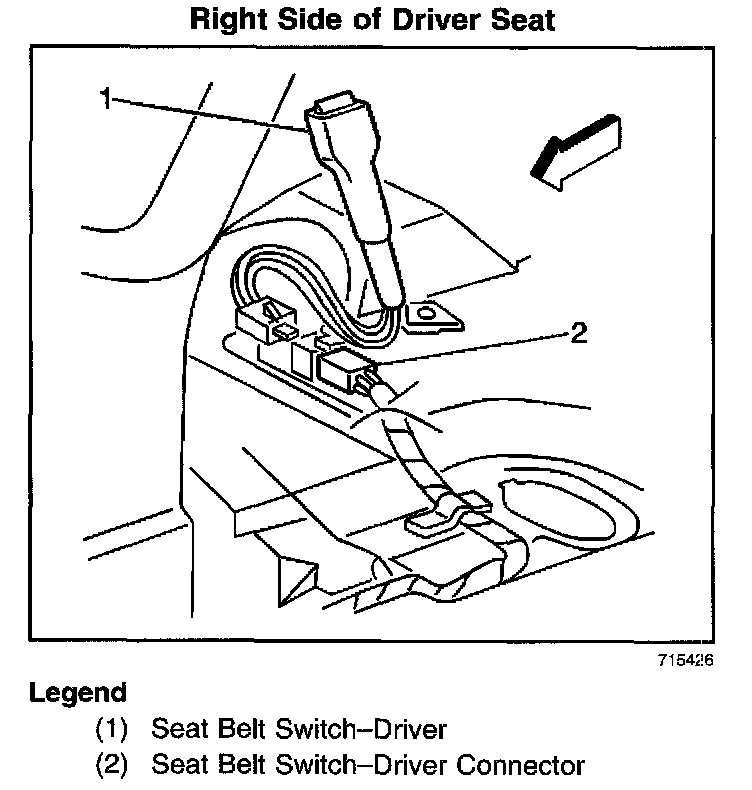 Right Side of Driver Seat

1

2

715426

Legend

(1) Seat Belt Switch–Driver

(2) Seat Belt Switch–Driver Connector