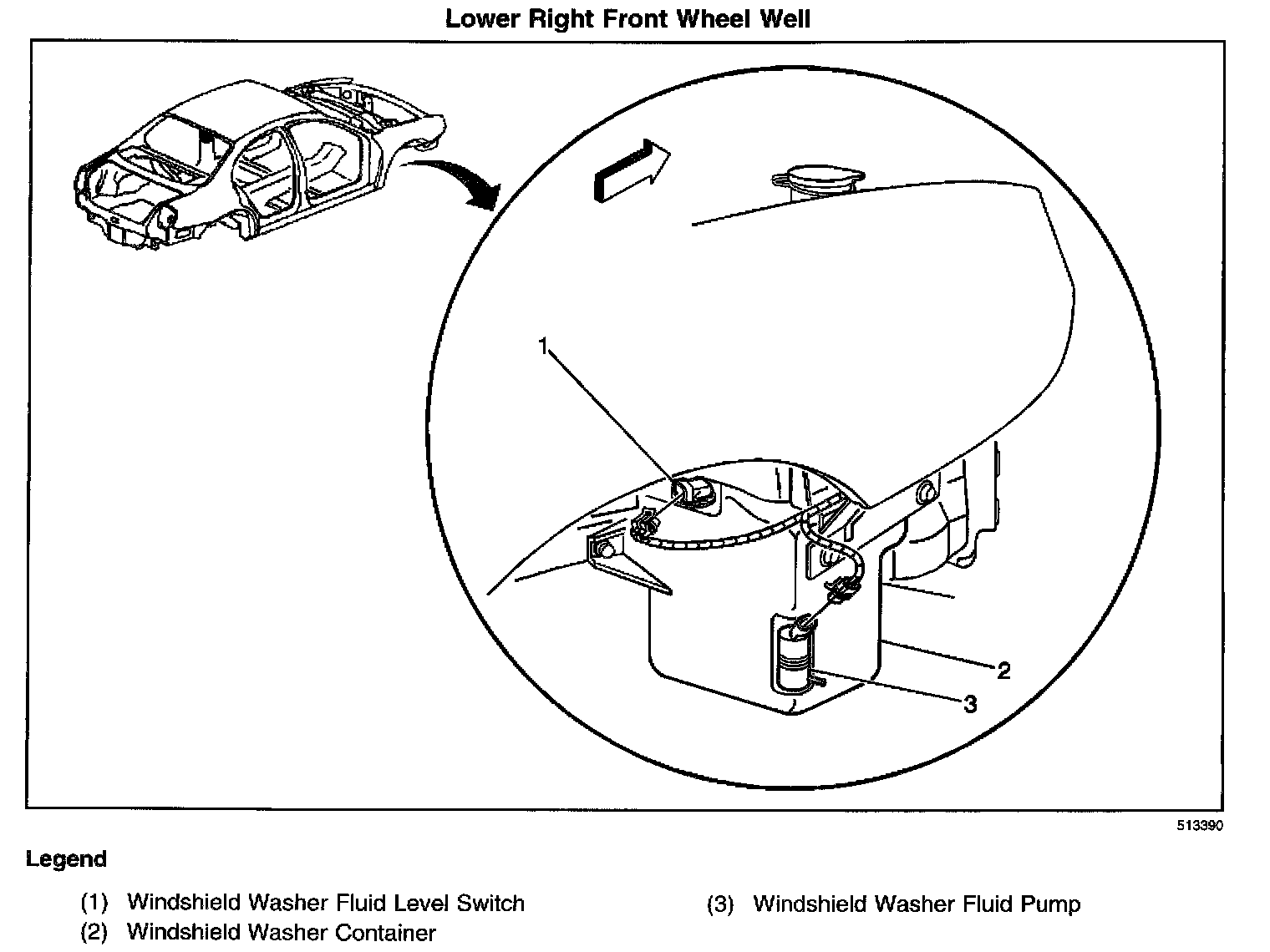 Lower Right Front Wheel Well

1

2

3

513390

Legend

(1) Windshield Washer Fluid Level Switch
(2) Windshield Washer Container

(3) Windshield Washer Fluid Pump