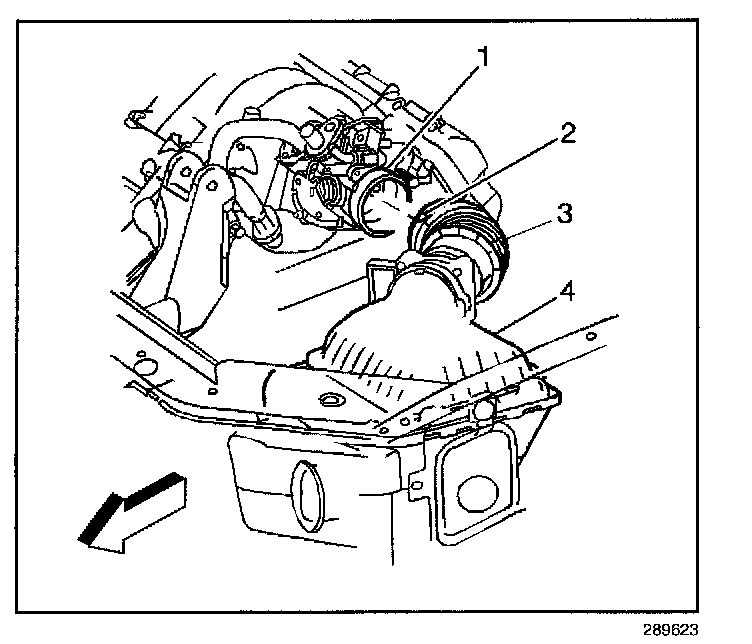 1
2
3
4
289623