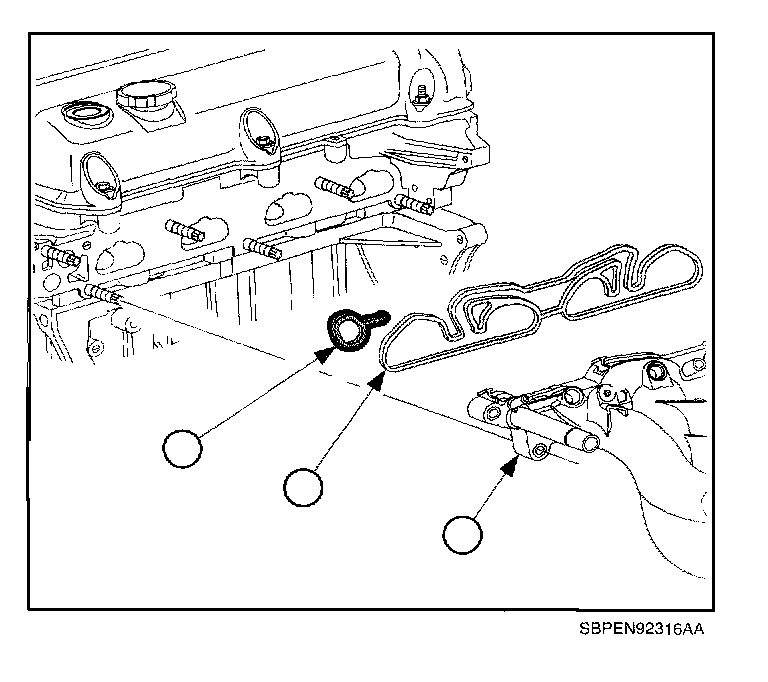 SBPEN92316AA