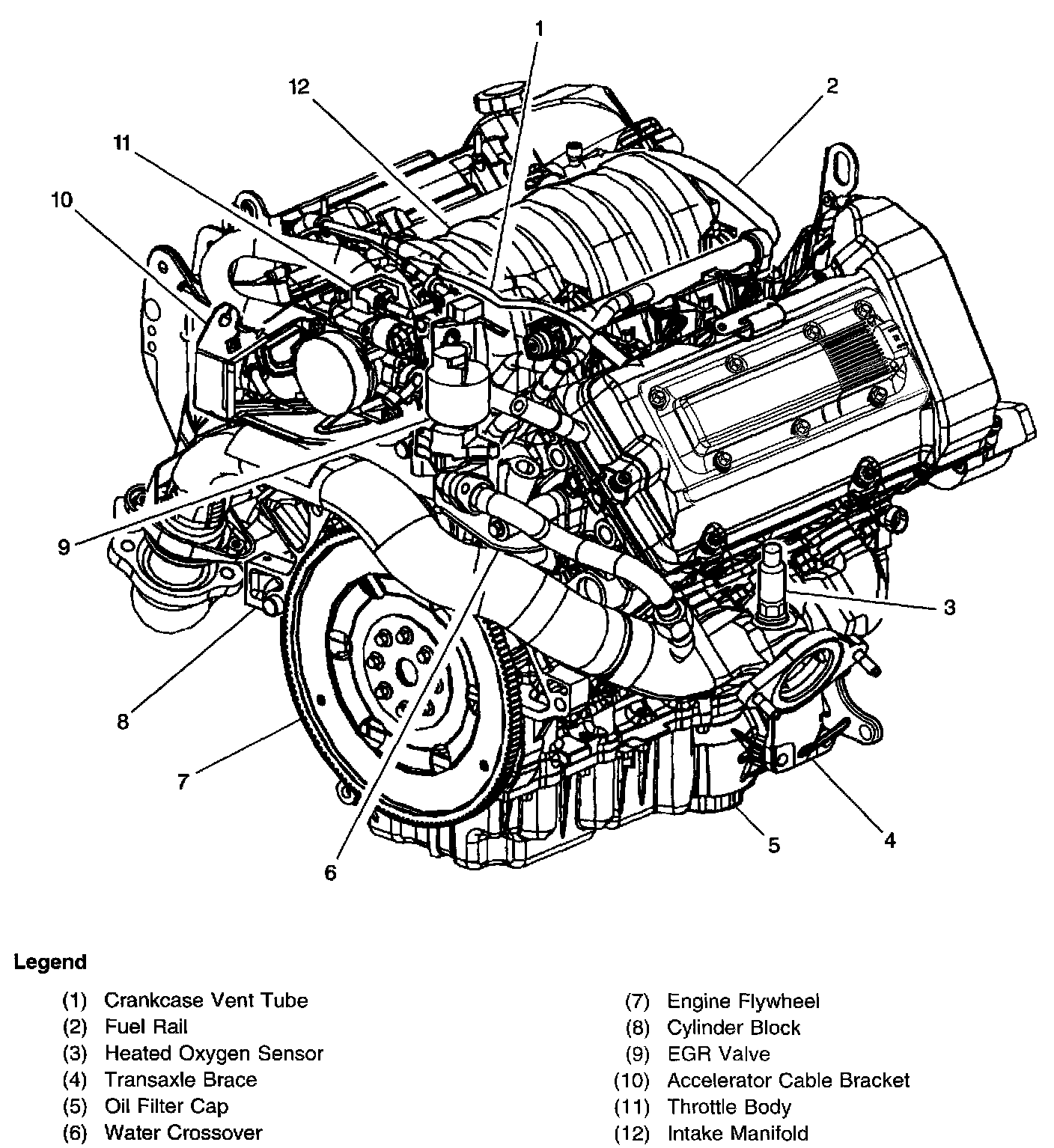 1
12
2
11
10
9
3
8
7
6
5
4

Legend

(1) Crankcase Vent Tube
(2) Fuel Rail
(3) Heated Oxygen Sensor
(4) Transaxle Brace
(5) Oil Filter Cap
(6) Water Crossover

(7) Engine Flywheel
(8) Cylinder Block
(9) EGR Valve
(10) Accelerator Cable Bracket
(11) Throttle Body
(12) Intake Manifold