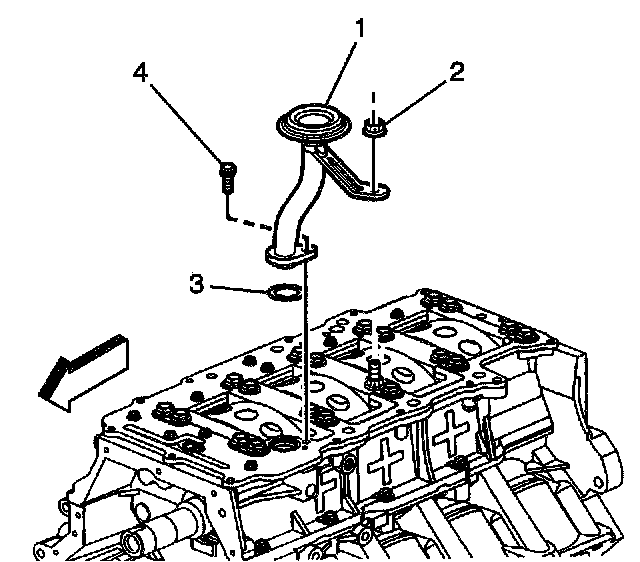 1
4
2
3