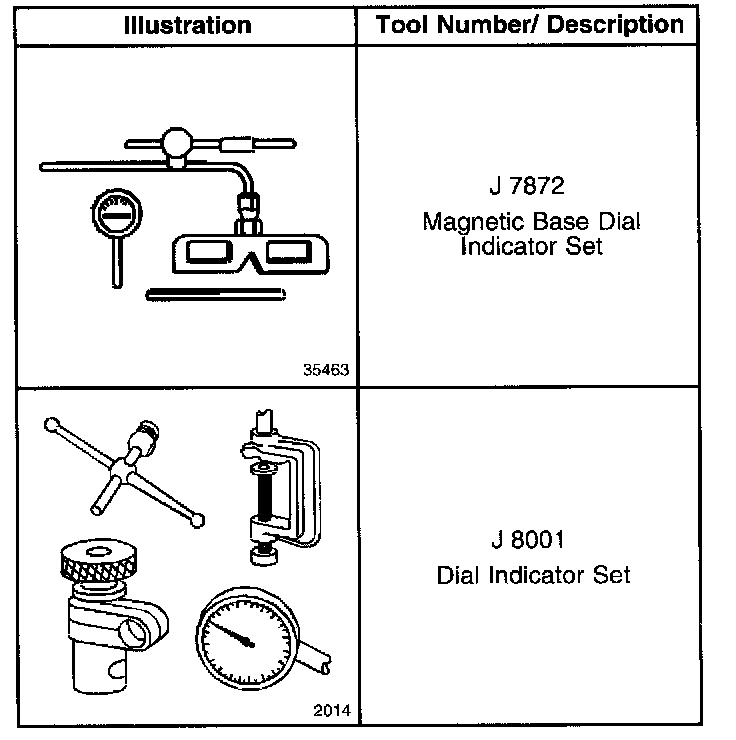 | Illustration | Tool Number/ Description |
|---|---|
| 35463 | J 7872 Magnetic Base Dial Indicator Set |
| 2014 | J 8001 Dial Indicator Set |