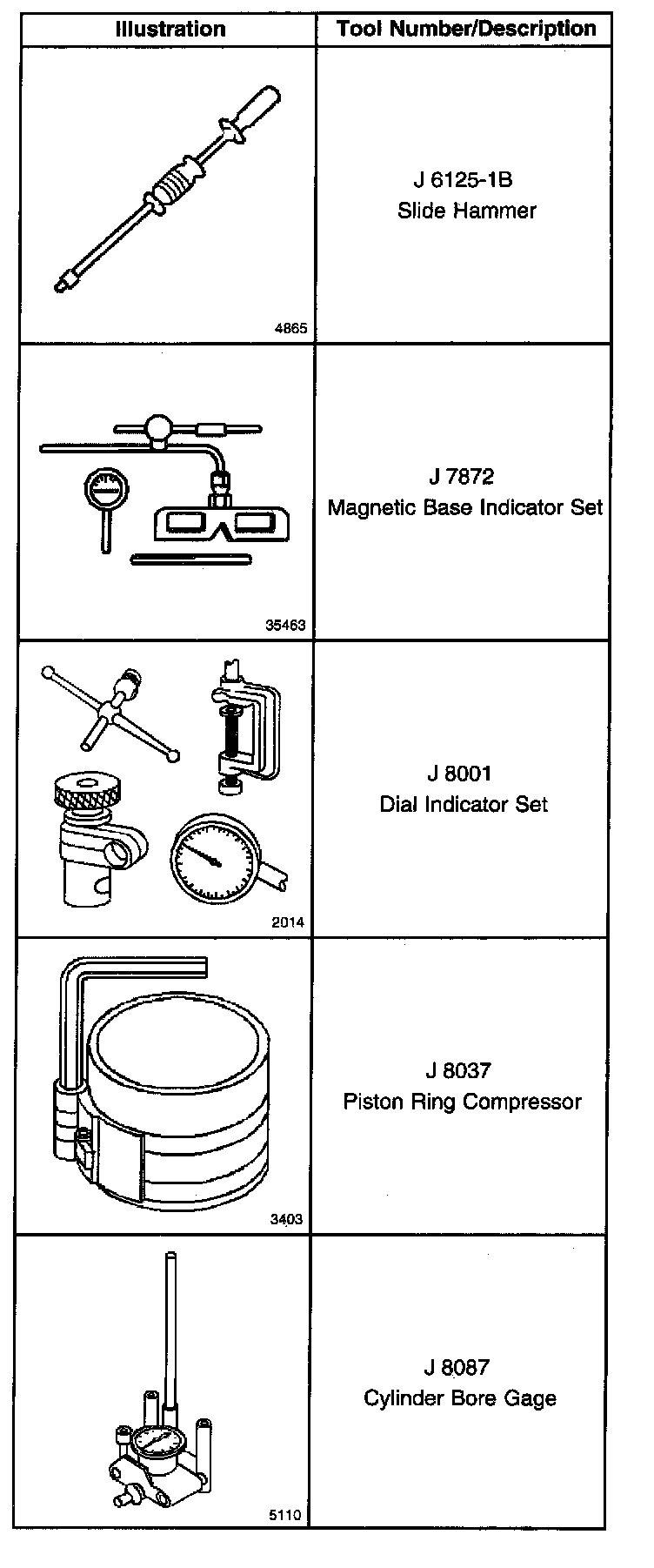 | Illustration | Tool Number/Description |
|---|---|
| 4865 | J 6125-1B Slide Hammer |
| 35463 | J 7872 Magnetic Base Indicator Set |
| 2014 | J 8001 Dial Indicator Set |
| 3403 | J 8037 Piston Ring Compressor |
| 5110 | J 8087 Cylinder Bore Gage |