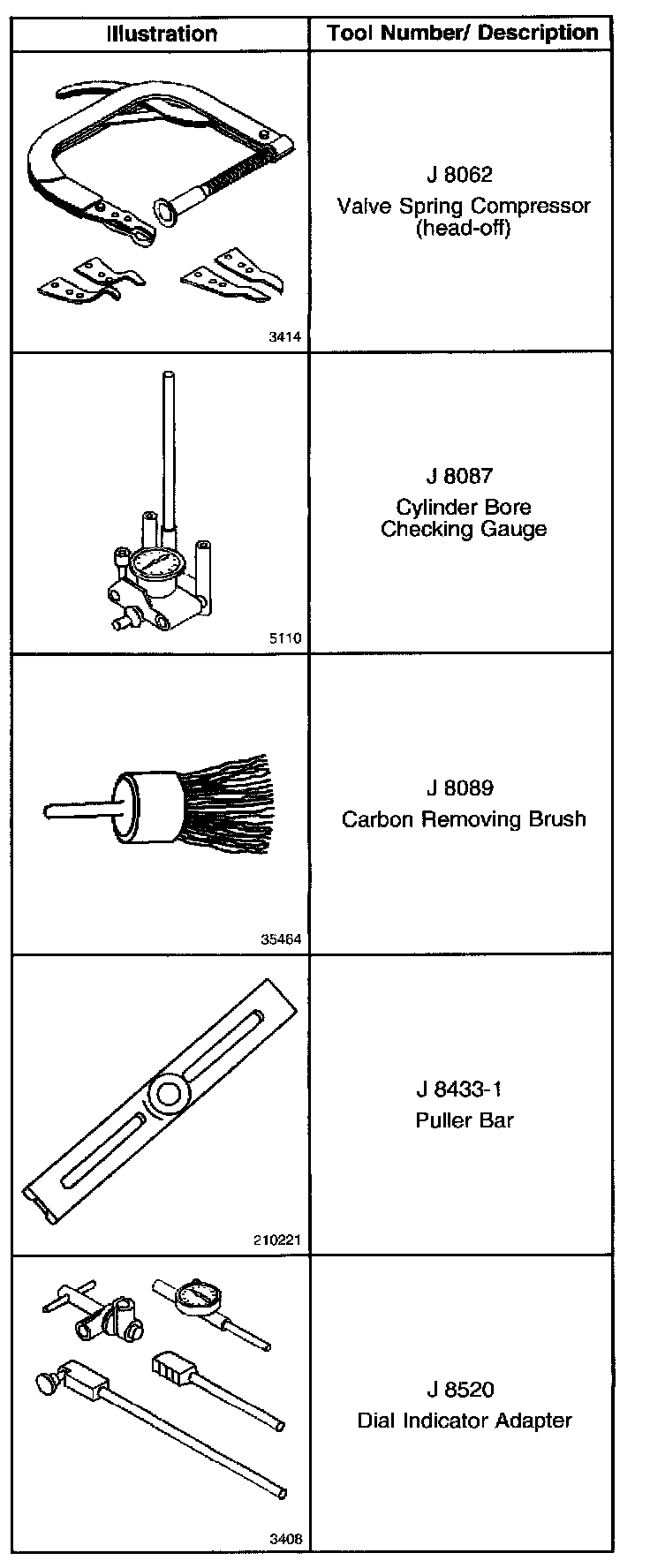 | Illustration | Tool Number/ Description |
|---|---|
| 3414 | J 8062 Valve Spring Compressor (head-off) |
| 5110 | J 8087 Cylinder Bore Checking Gauge |
| 35464 | J 8089 Carbon Removing Brush |
| 210221 | J 8433-1 Puller Bar |
| 3408 | J 8520 Dial Indicator Adapter |