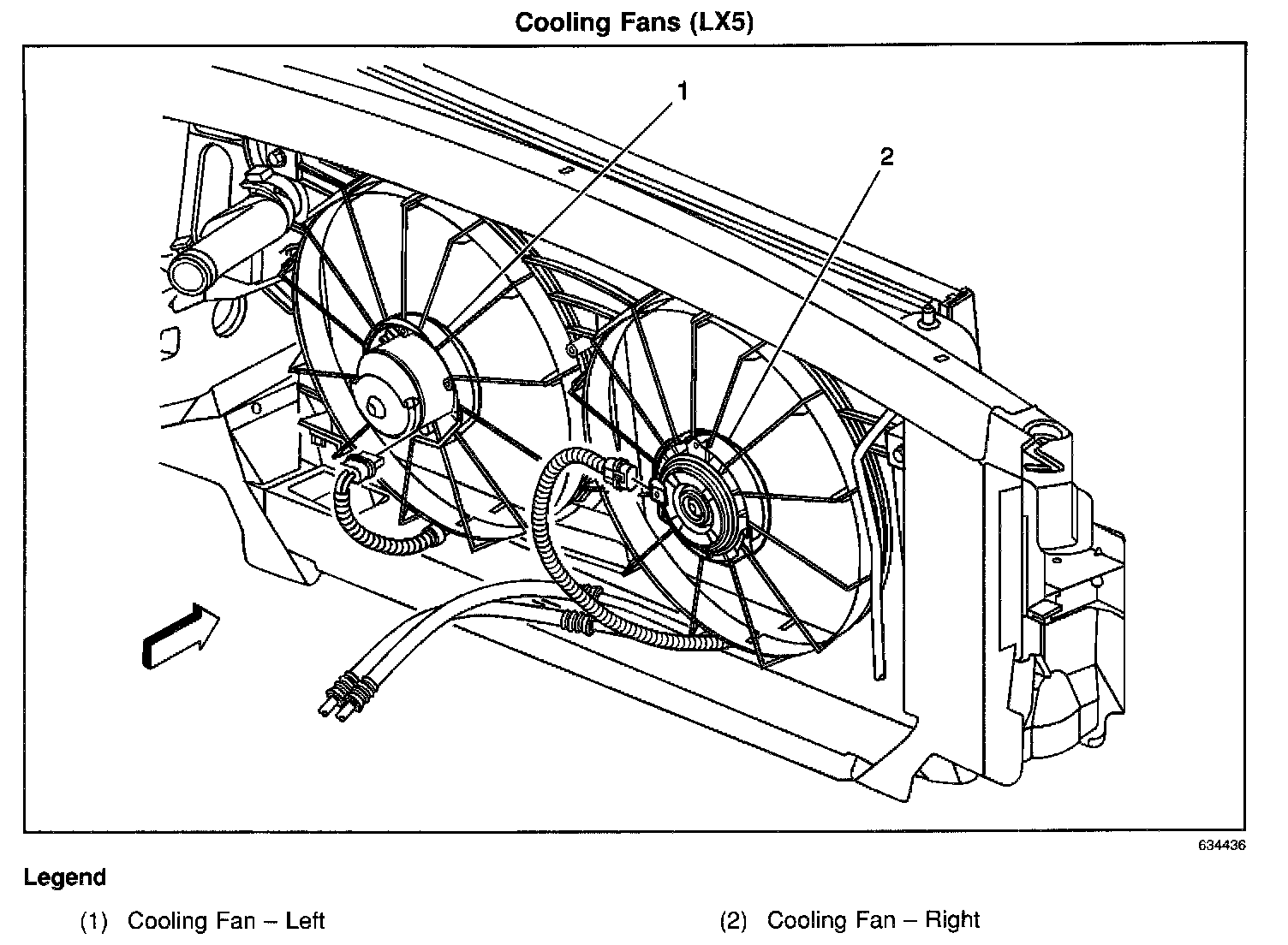 Cooling Fans (LX5)

1

2

634436

Legend

(1) Cooling Fan – Left

(2) Cooling Fan – Right