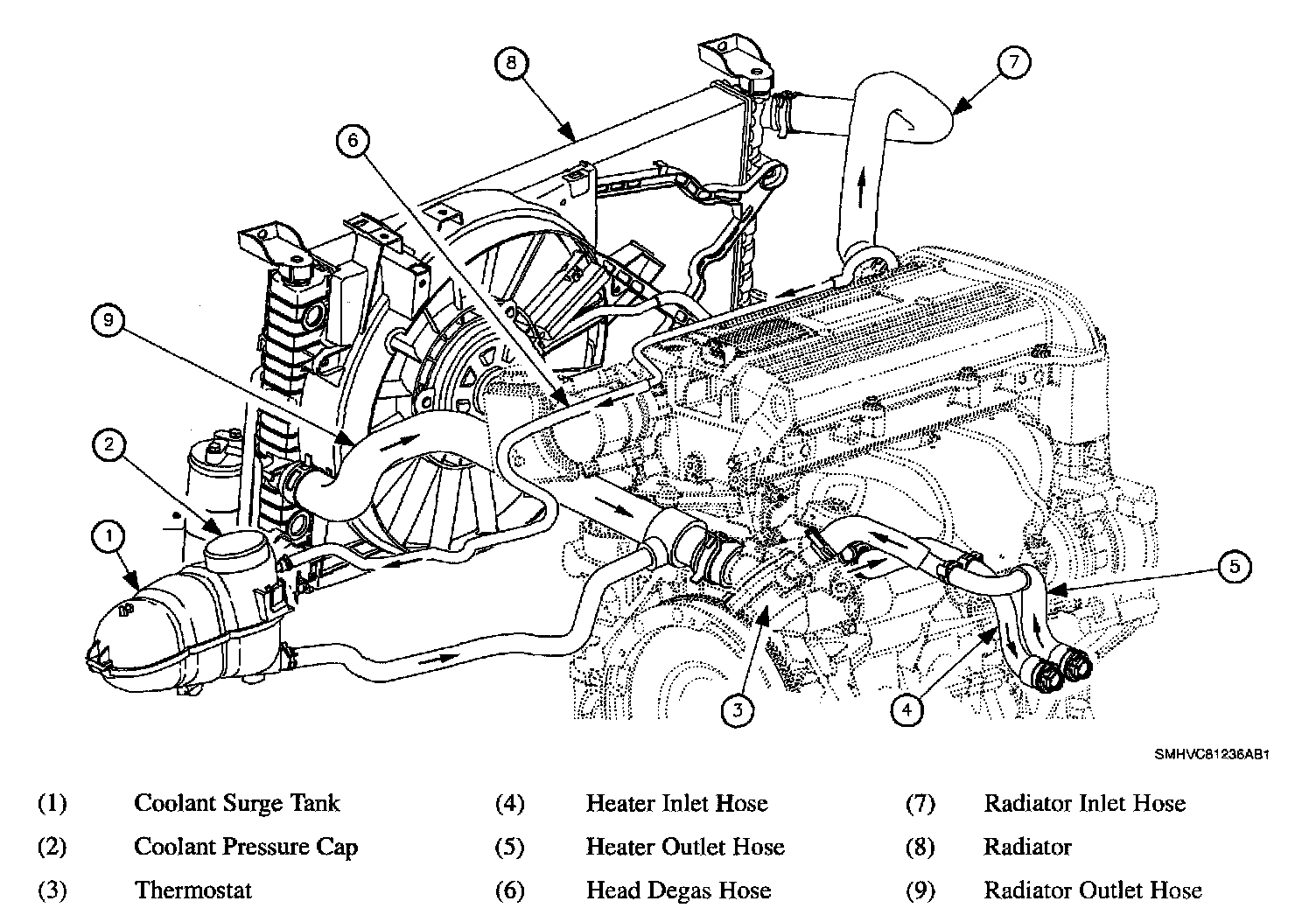 8
7
6
9
2
1
5
3
4
SMHVC81236AB1

(1) Coolant Surge Tank
(2) Coolant Pressure Cap
(3) Thermostat
(4) Heater Inlet Hose
(5) Heater Outlet Hose
(6) Head Degas Hose
(7) Radiator Inlet Hose
(8) Radiator
(9) Radiator Outlet Hose