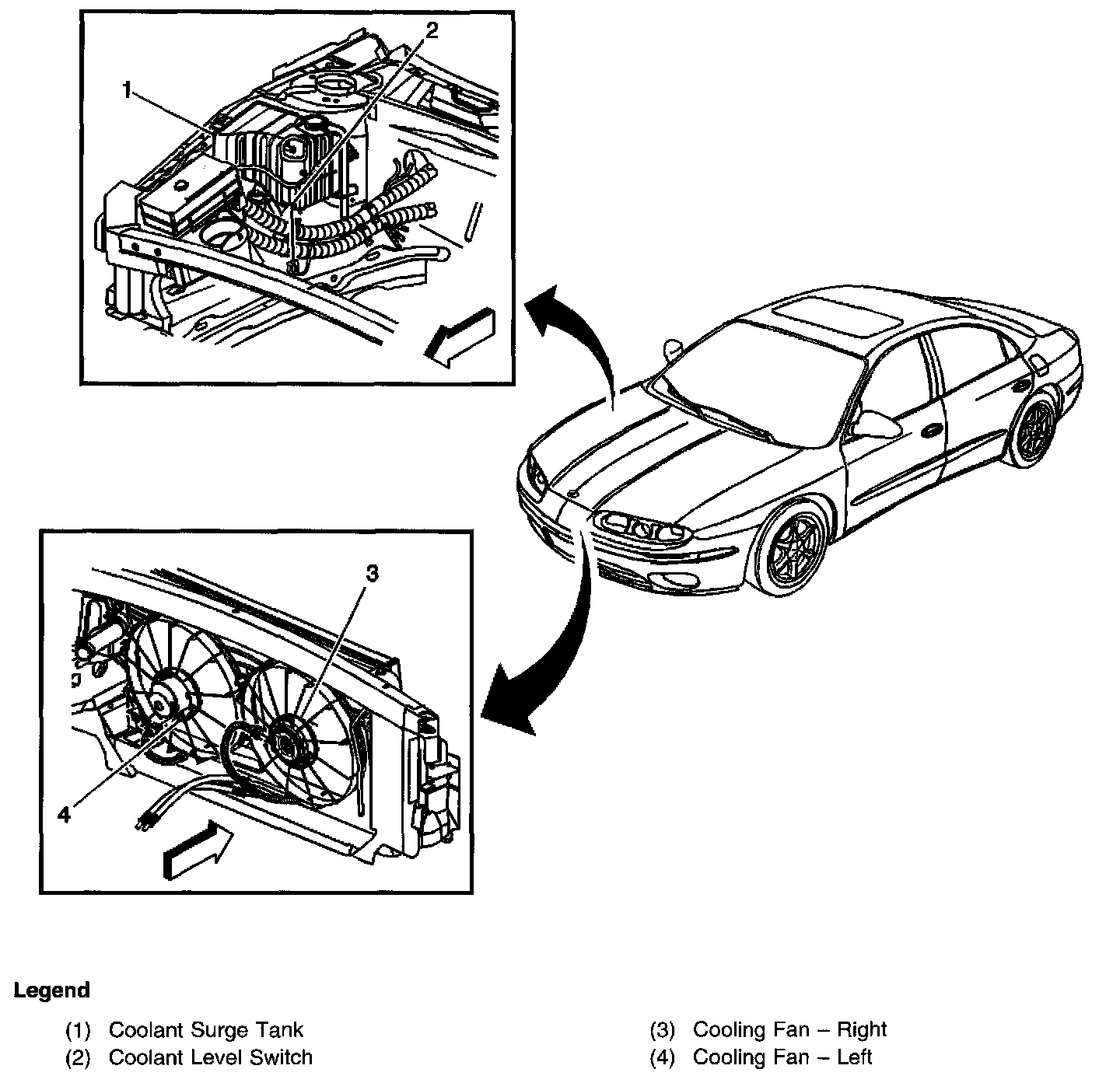 1
2
3
4

Legend

(1) Coolant Surge Tank
(2) Coolant Level Switch

(3) Cooling Fan – Right
(4) Cooling Fan – Left