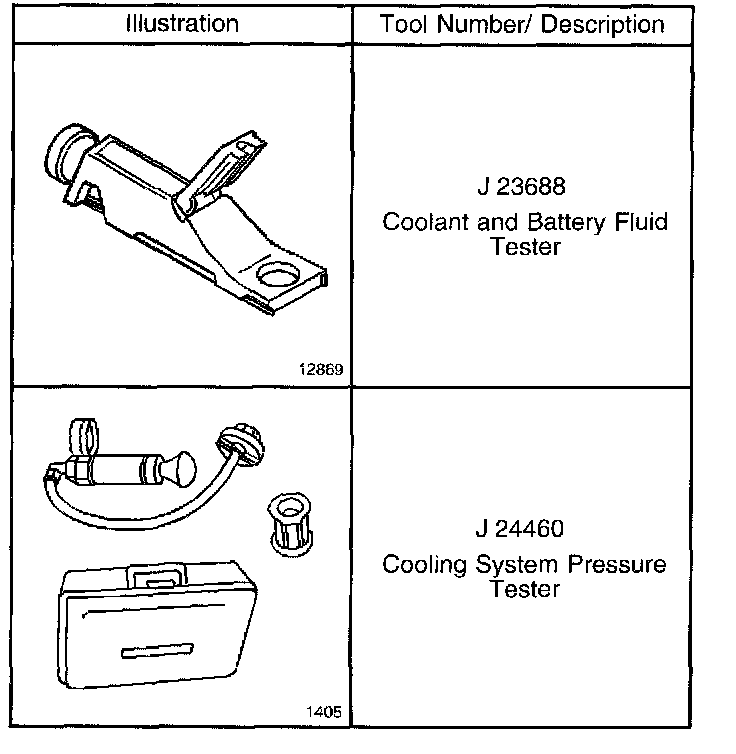 | Illustration | Tool Number/ Description |
|---|---|
| 12869 | J 23688 Coolant and Battery Fluid Tester |
| 1405 | J 24460 Cooling System Pressure Tester |