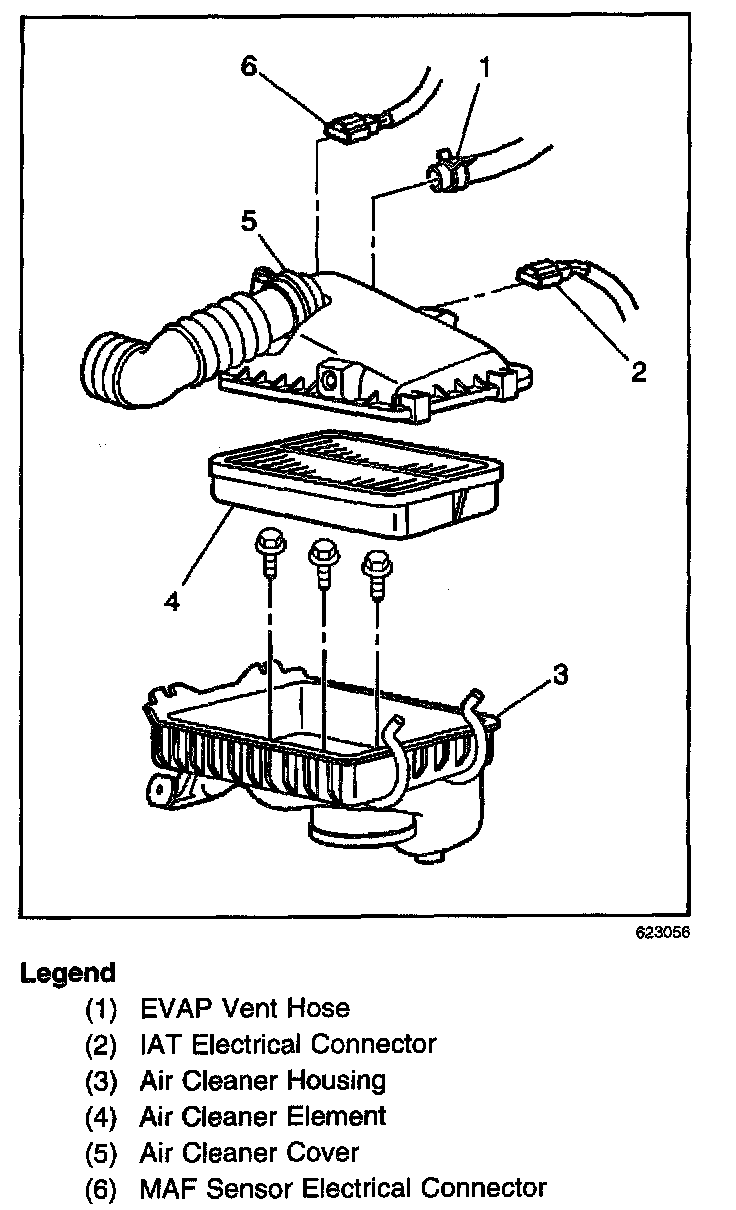 6
1
5
2
4
3
623056

Legend
(1) EVAP Vent Hose
(2) IAT Electrical Connector
(3) Air Cleaner Housing
(4) Air Cleaner Element
(5) Air Cleaner Cover
(6) MAF Sensor Electrical Connector