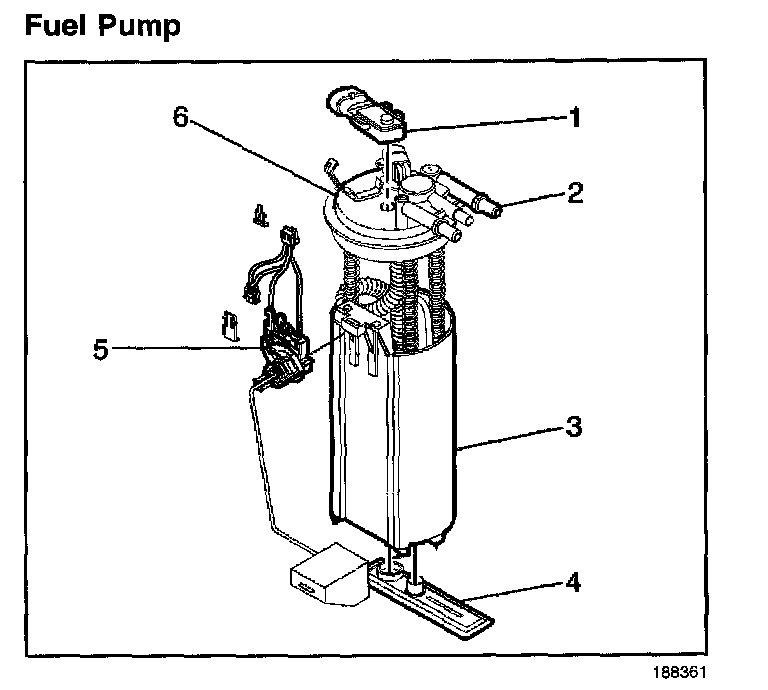 Fuel Pump

6
1
2
5
3
4

188361