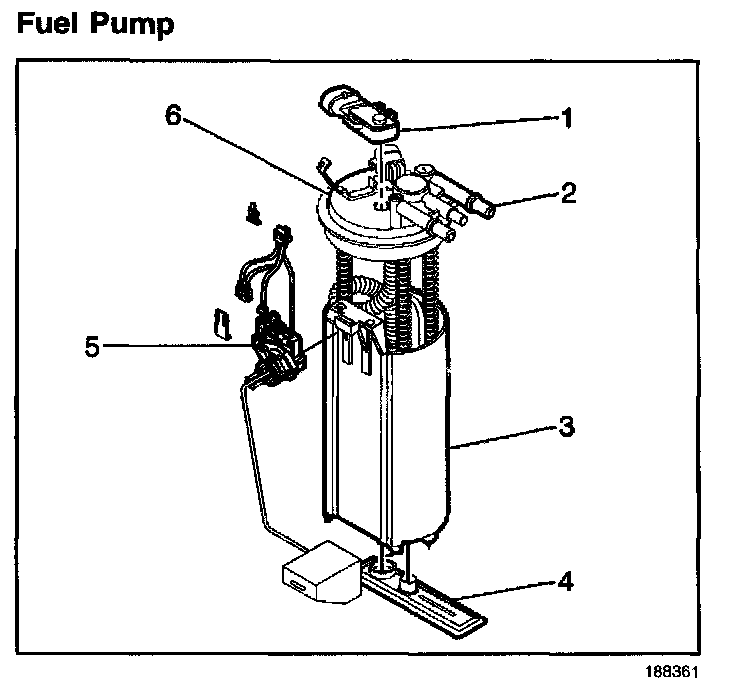 Fuel Pump

6
1
2
5
3
4

188361