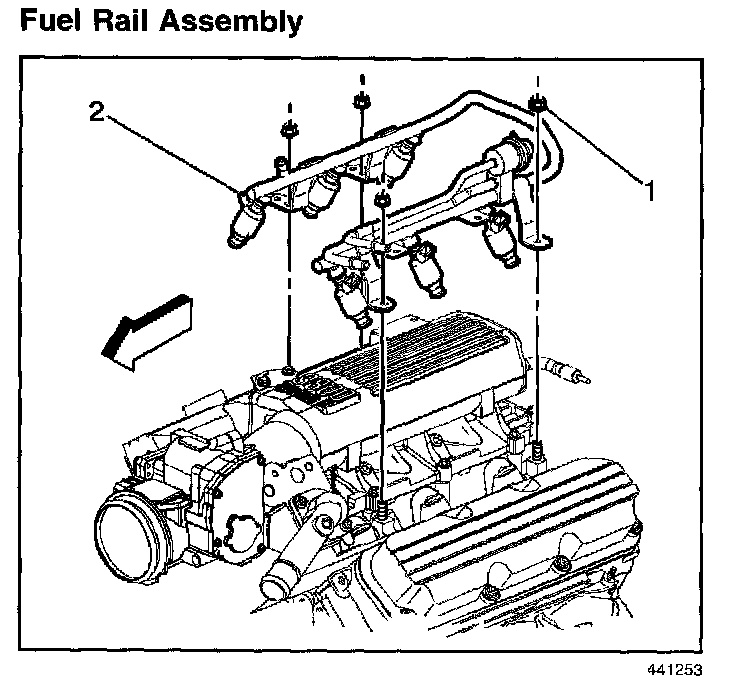 Fuel Rail Assembly

2

1

441253