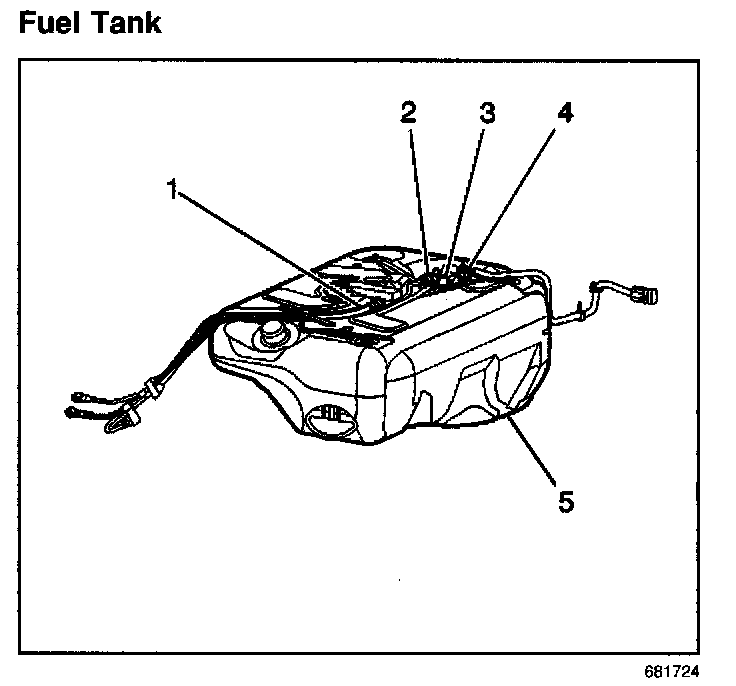 Fuel Tank

2
3
4
1
5

681724