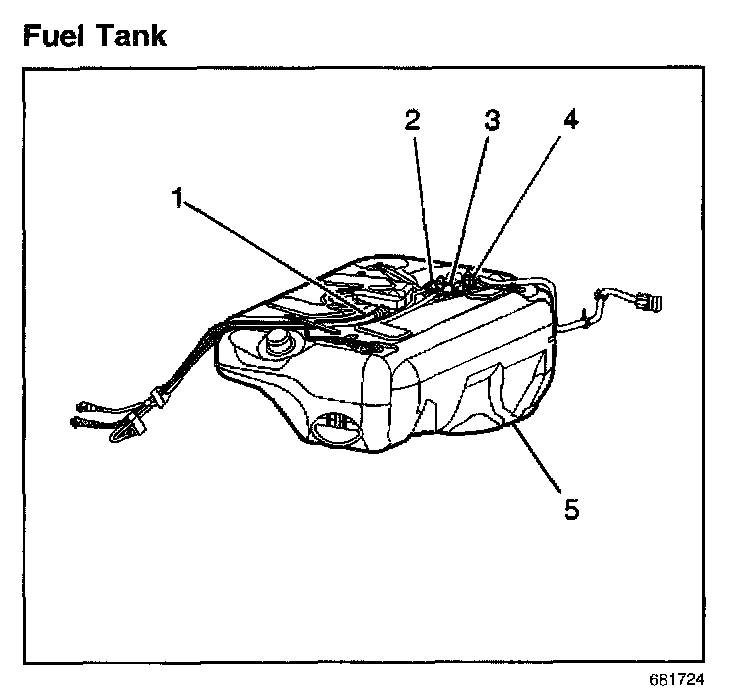 Fuel Tank

1
2
3
4
5

681724