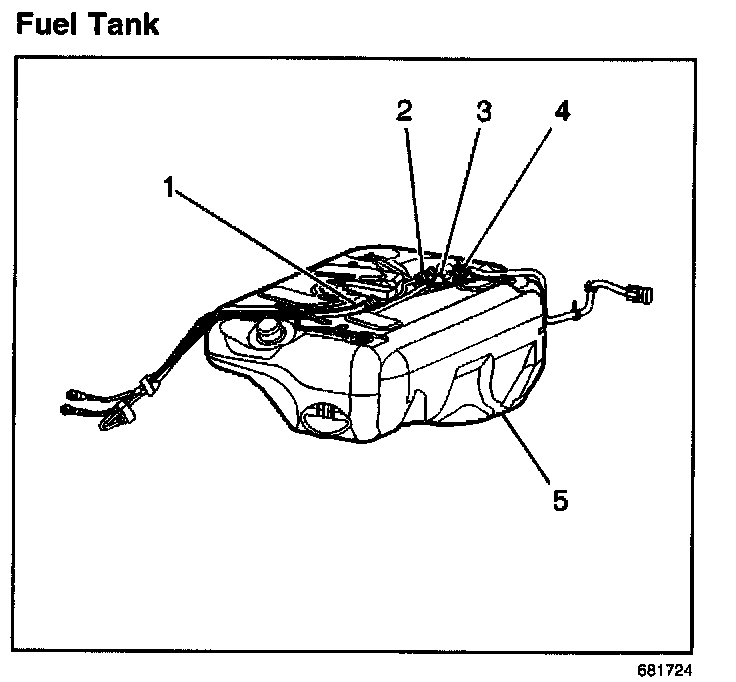 Fuel Tank

2
3
4
1
5

681724