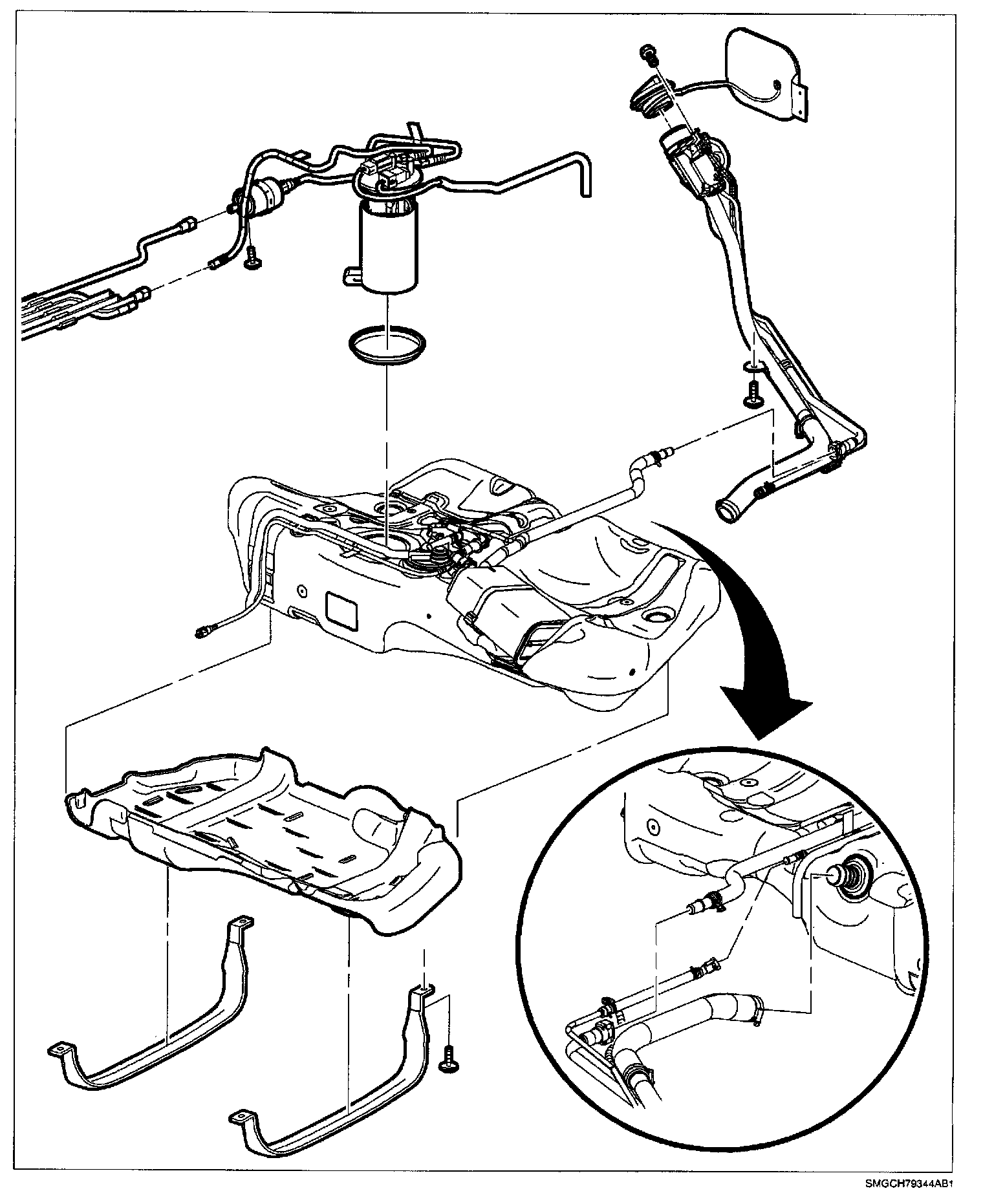 SMGCH79344AB1