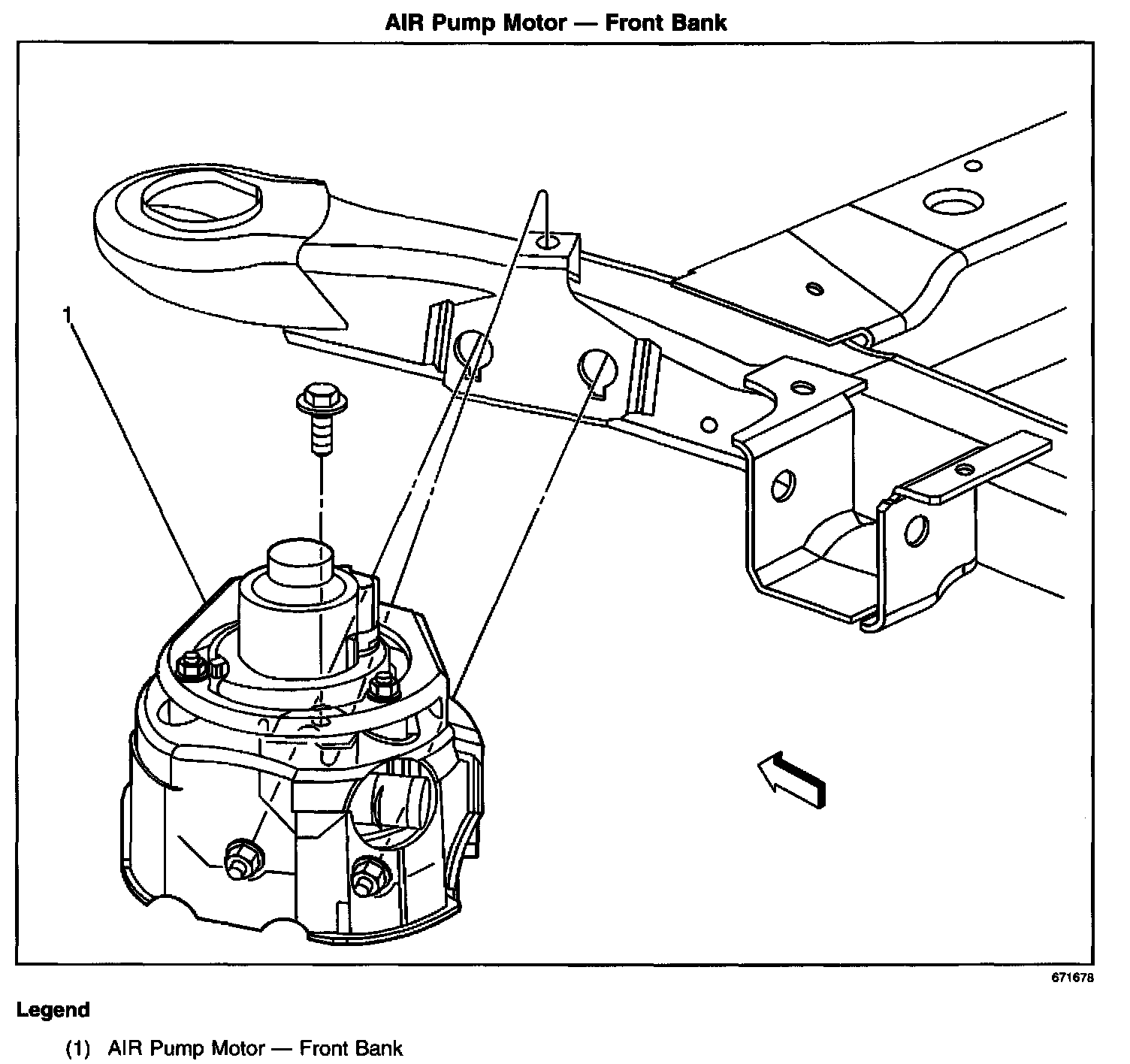 AIR Pump Motor — Front Bank

1

671678

Legend

(1) AIR Pump Motor — Front Bank