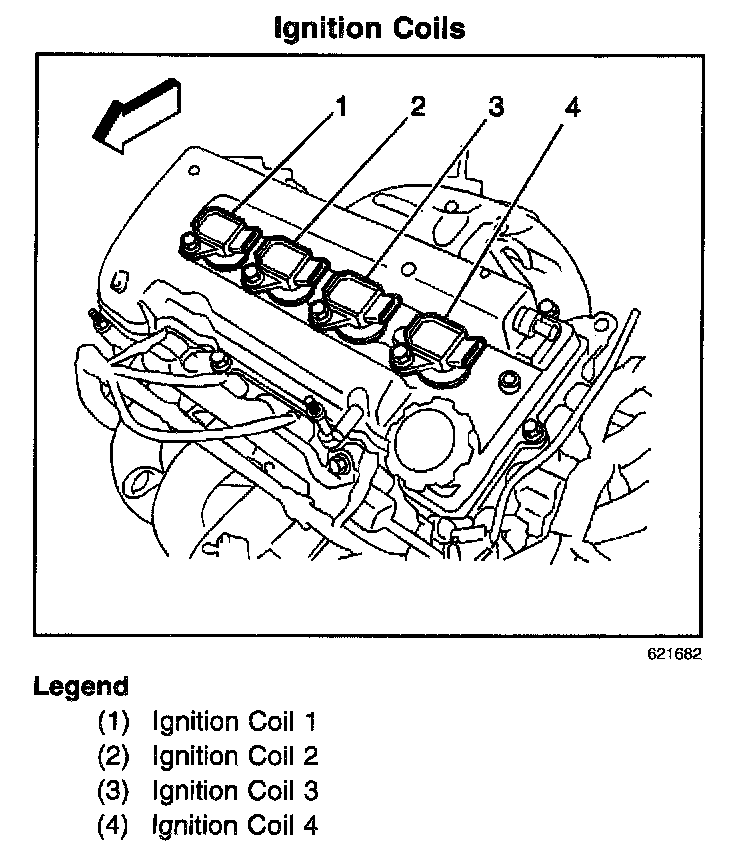 Ignition Coils

1 2 3 4

621682

Legend

(1) Ignition Coil 1
(2) Ignition Coil 2
(3) Ignition Coil 3
(4) Ignition Coil 4