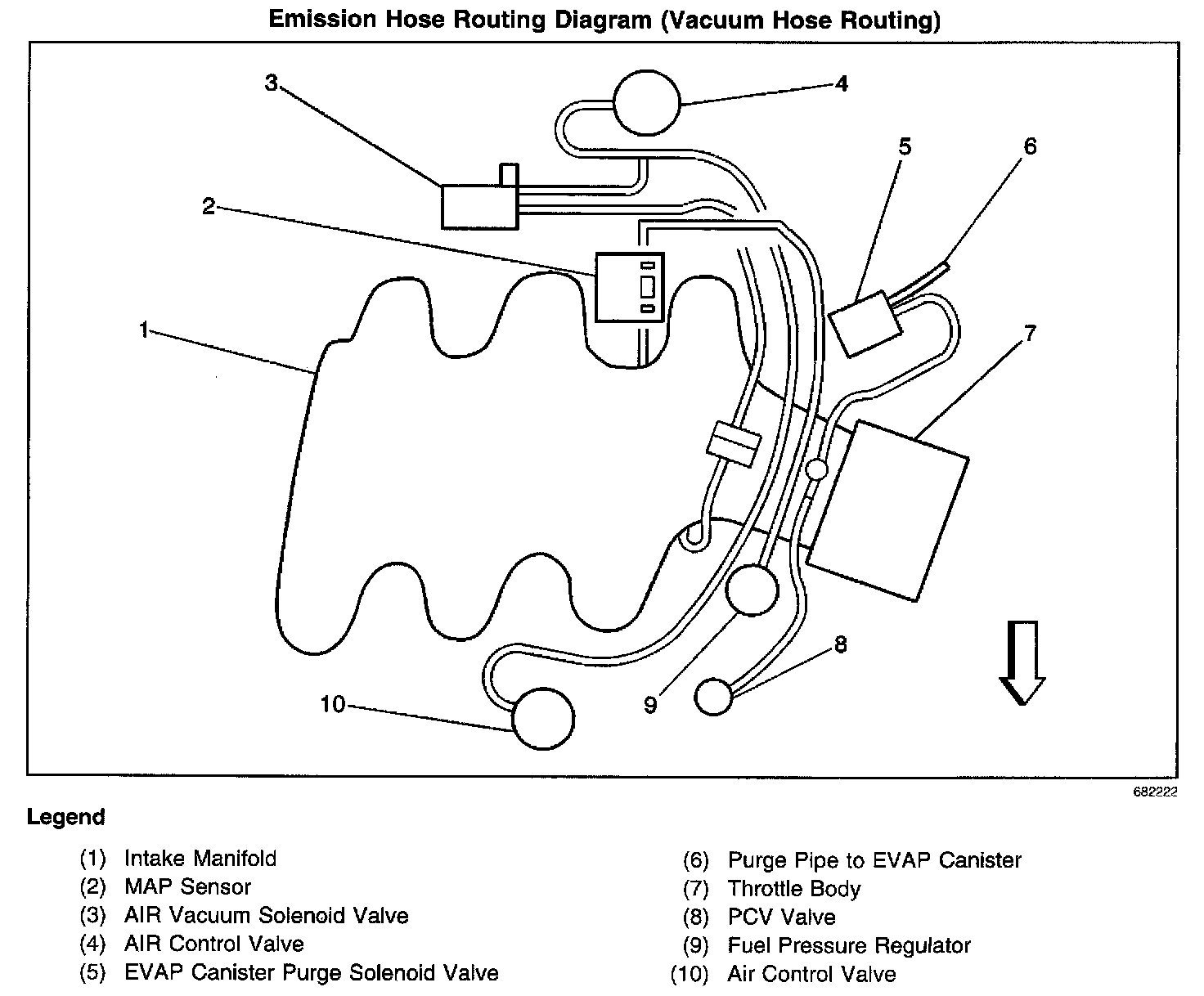 Emission Hose Routing Diagram (Vacuum Hose Routing)

3
4
5
6
2
1
7
8
9
10

682222

Legend

(1) Intake Manifold
(2) MAP Sensor
(3) AIR Vacuum Solenoid Valve
(4) AIR Control Valve
(5) EVAP Canister Purge Solenoid Valve

(6) Purge Pipe to EVAP Canister
(7) Throttle Body
(8) PCV Valve
(9) Fuel Pressure Regulator
(10) Air Control Valve