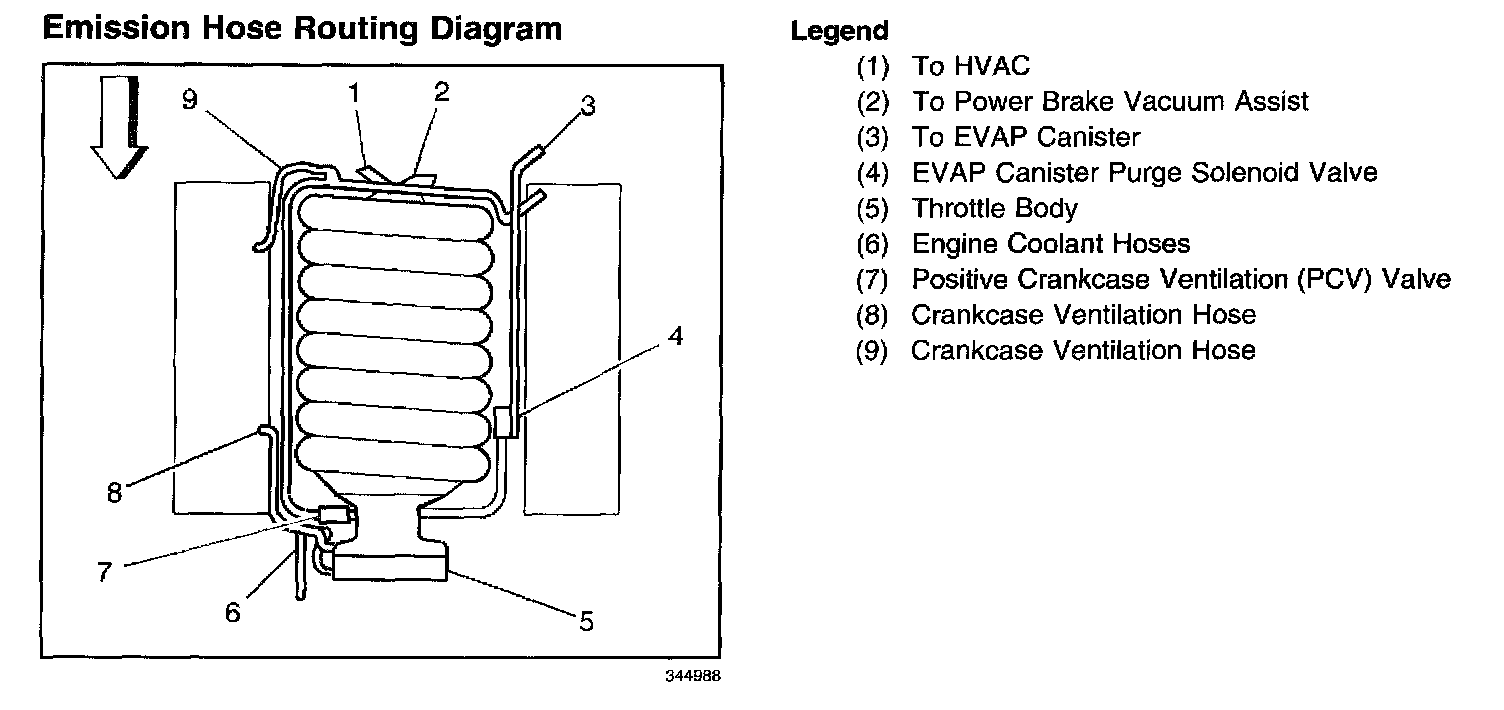 Emission Hose Routing Diagram

9
1
2
3
4
8
7
6
5

344988

Legend

(1) To HVAC
(2) To Power Brake Vacuum Assist
(3) To EVAP Canister
(4) EVAP Canister Purge Solenoid Valve
(5) Throttle Body
(6) Engine Coolant Hoses
(7) Positive Crankcase Ventilation (PCV) Valve
(8) Crankcase Ventilation Hose
(9) Crankcase Ventilation Hose